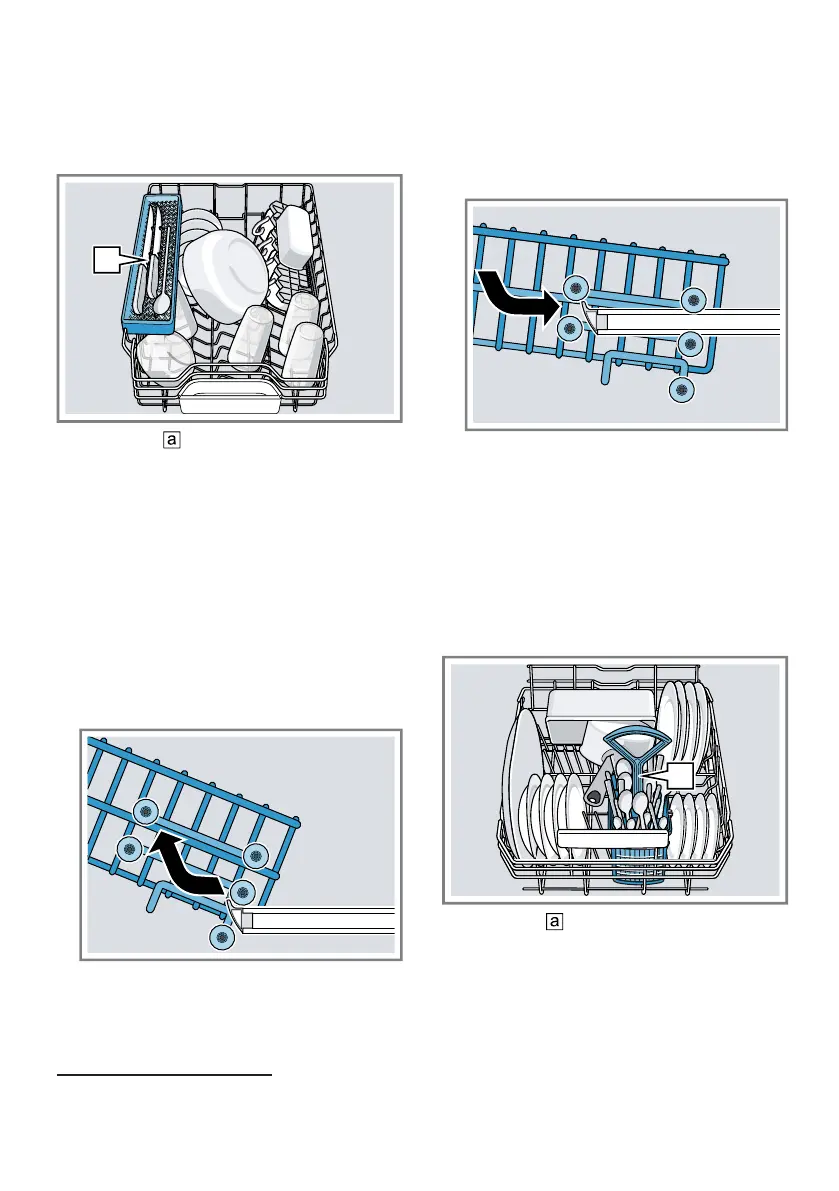 a

a