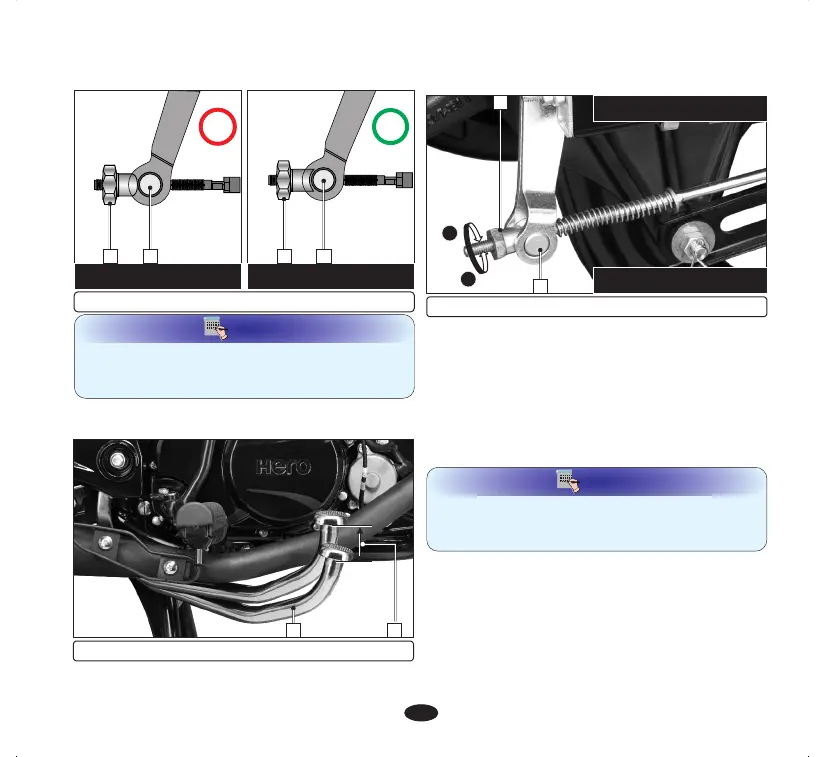 Hero