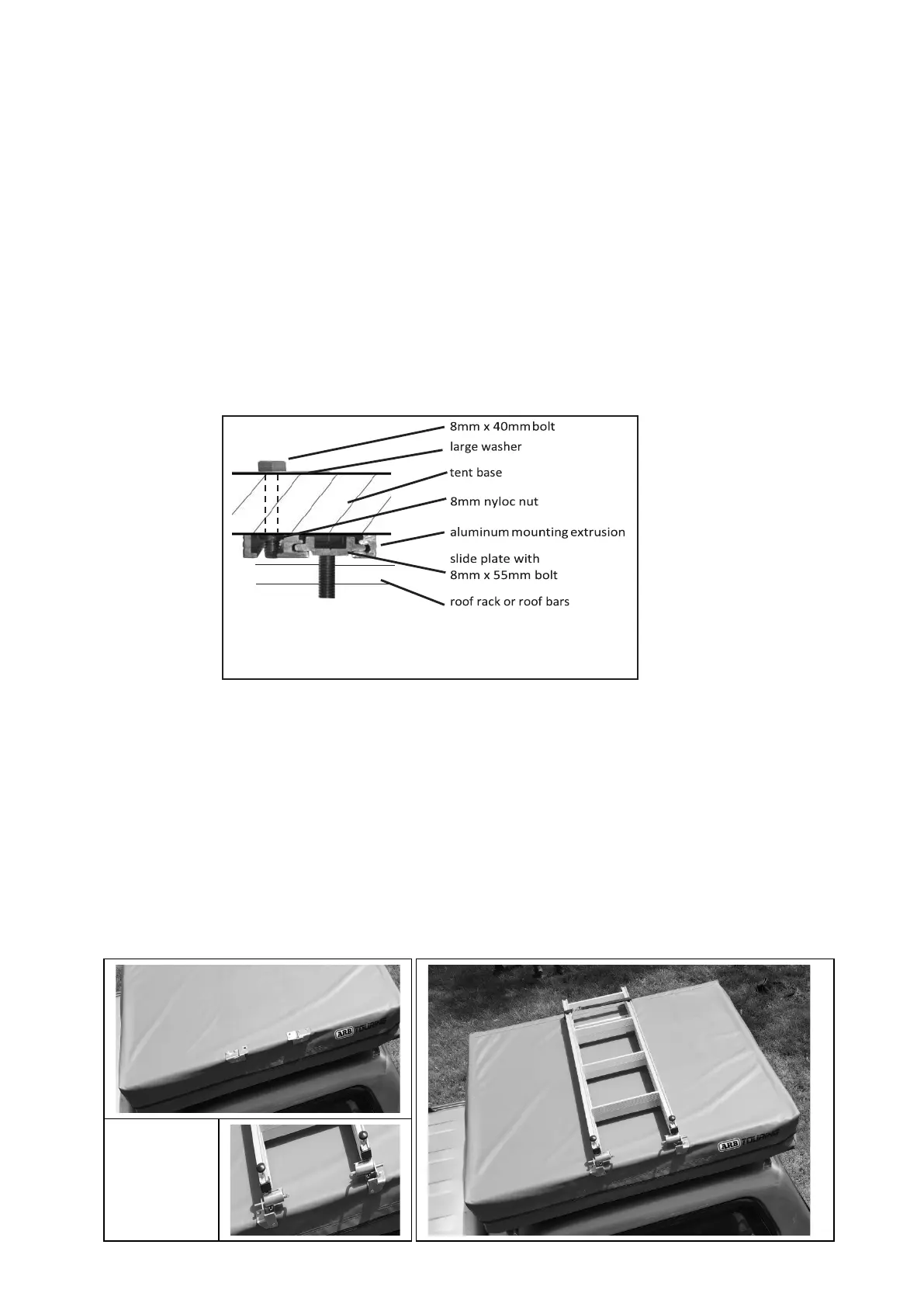 8mm x 40mm bolt
large washer
tent base
8mm nyloc nut
aluminum mounting extrusion
slide plate with 8mm x 55mm bolt
roof rack or roof bars

ARB TOURING

ARB TOURING