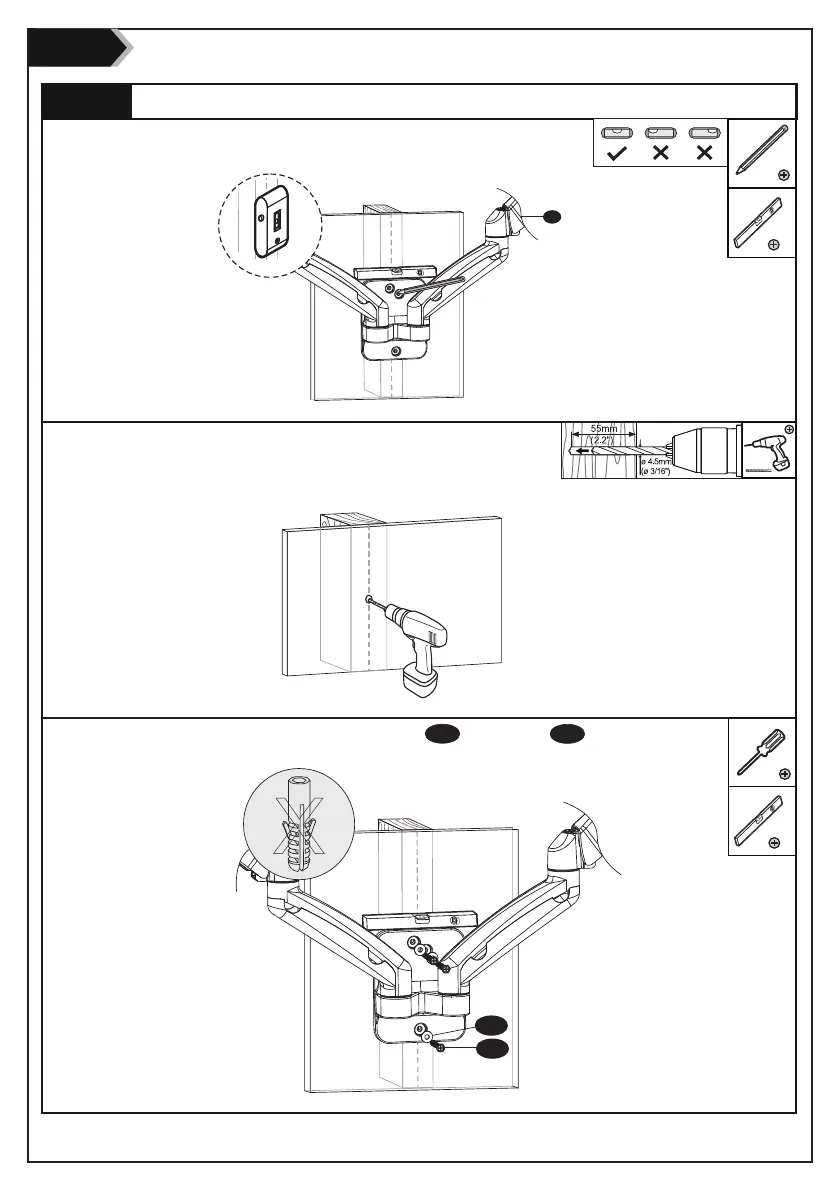 55mm
(2.2")
ø 4.5mm
(ø 3/16")