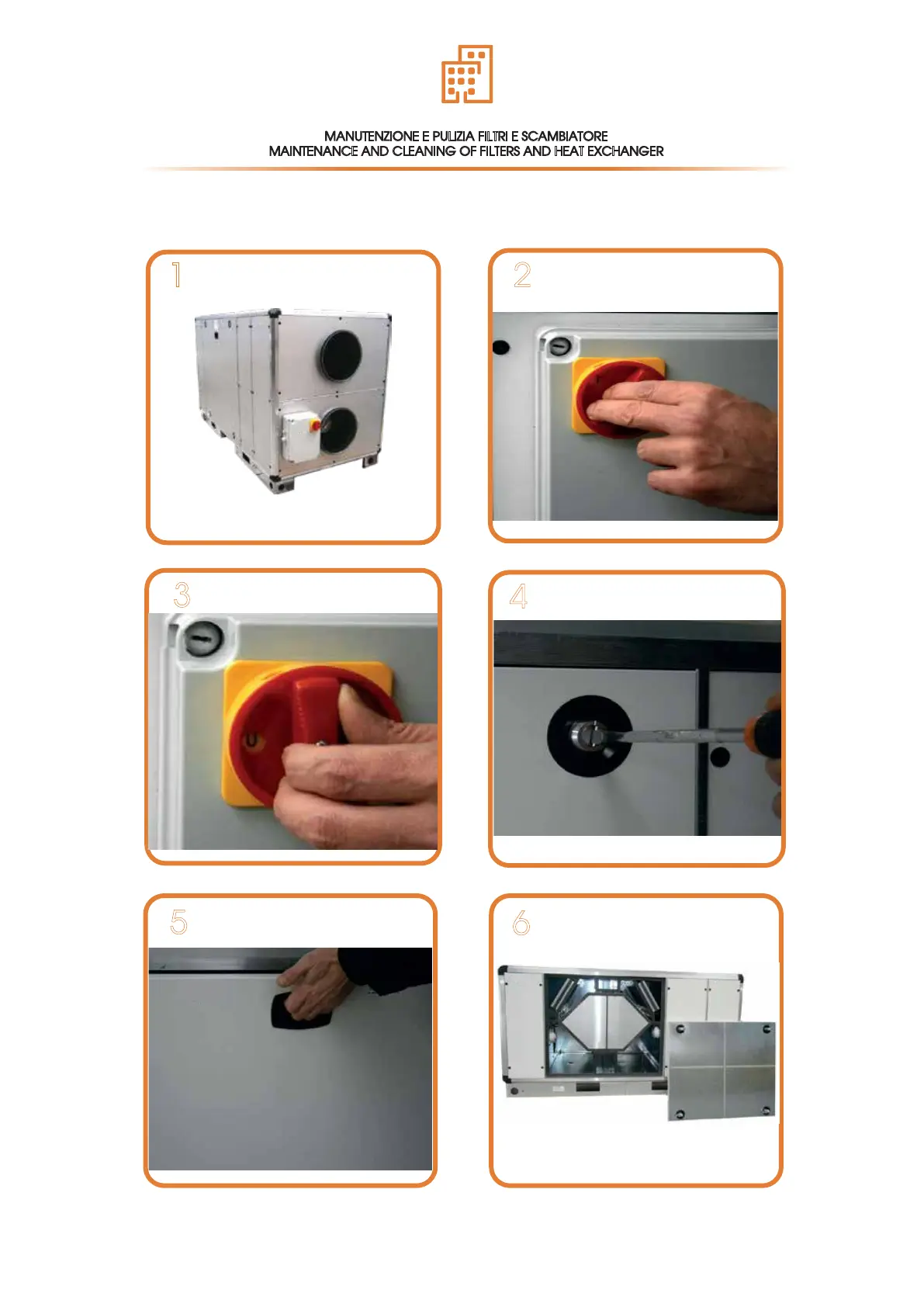 MANUTENZIONE E PULIZIA FILTRI E SCAMBIATORE
MAINTENANCE AND CLEANING OF FILTERS AND HEAT EXCHANGER

1

2

3

4

5

6