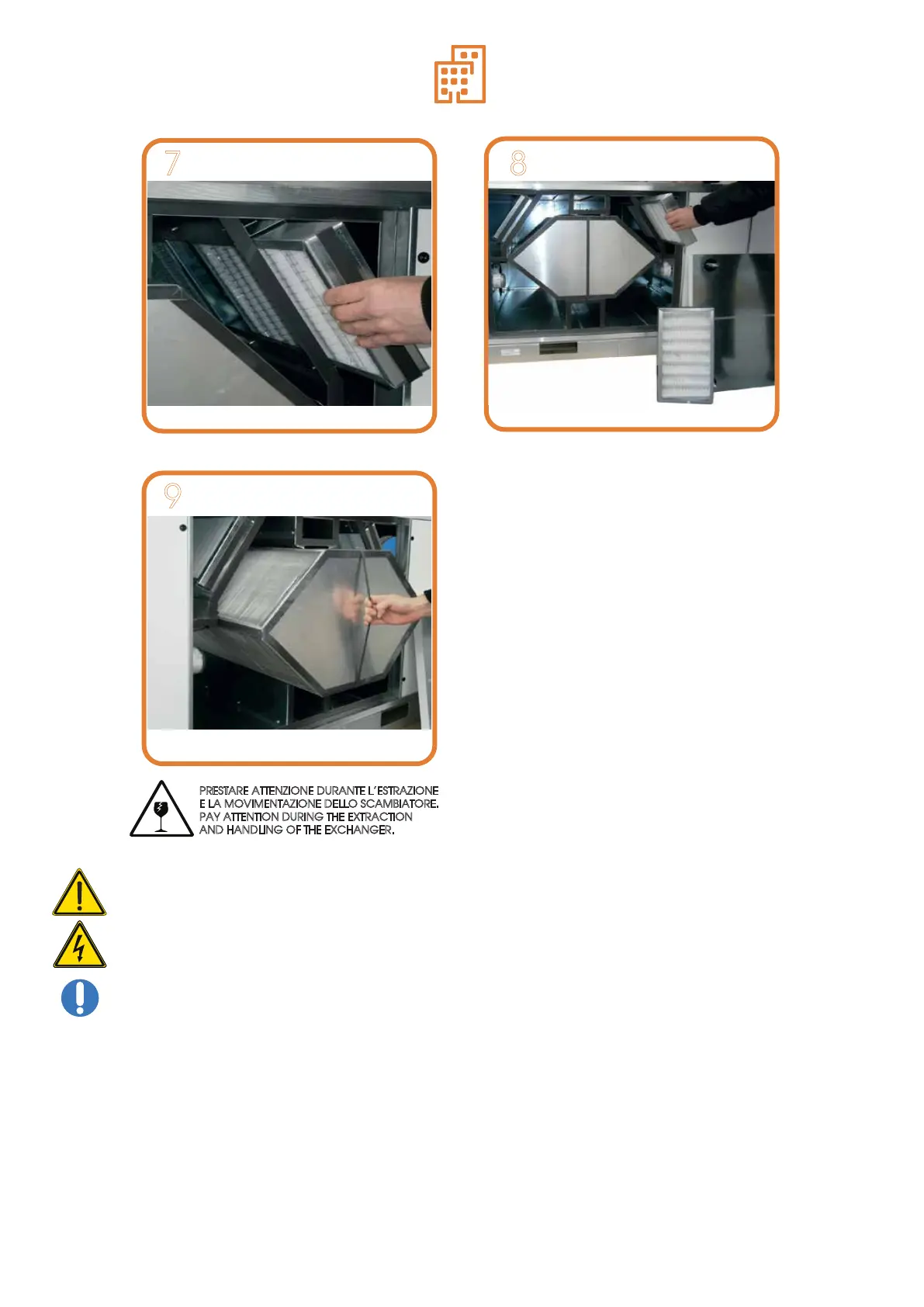 7

8

9

PRESTARE ATTENZIONE DURANTE L'ESTRAZIONE E LA MOVIMENTAZIONE DELLO SCAMBIATORE.
PAY ATTENTION DURING THE EXTRACTION AND HANDLING OF THE EXCHANGER.