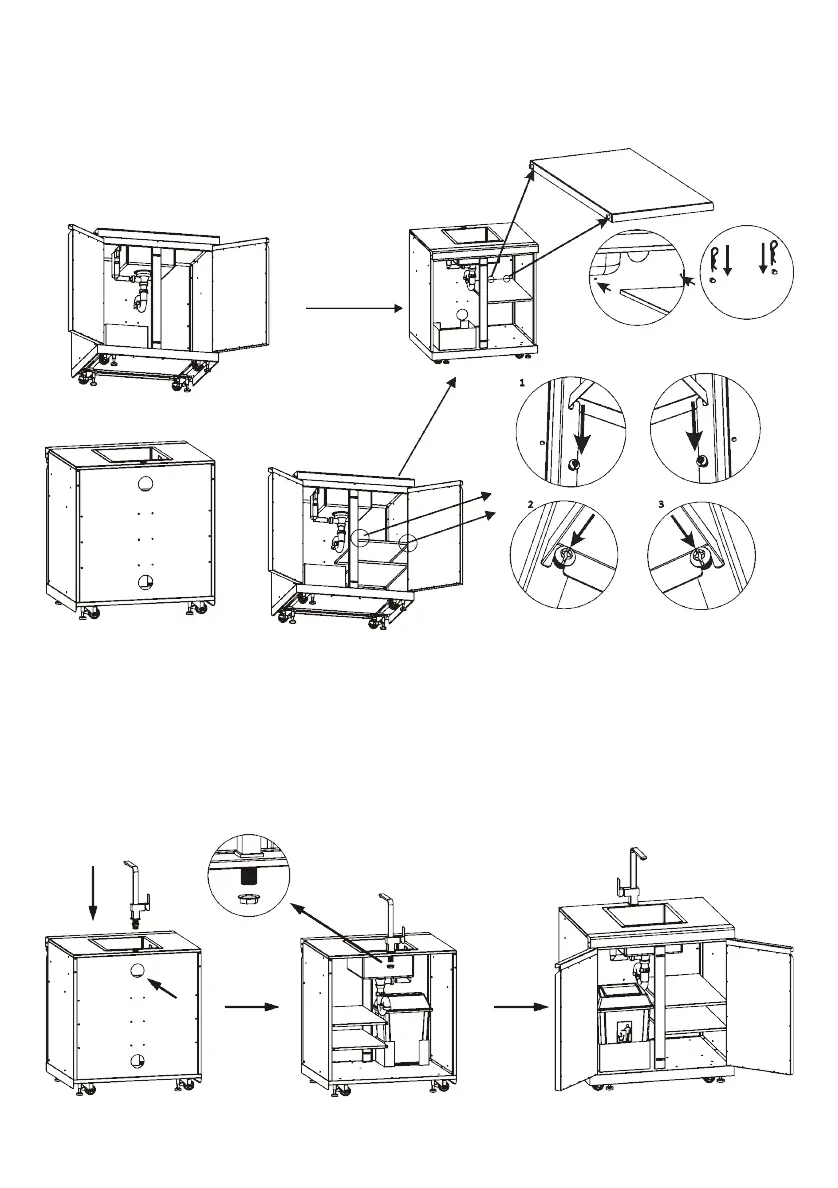 1

2

3