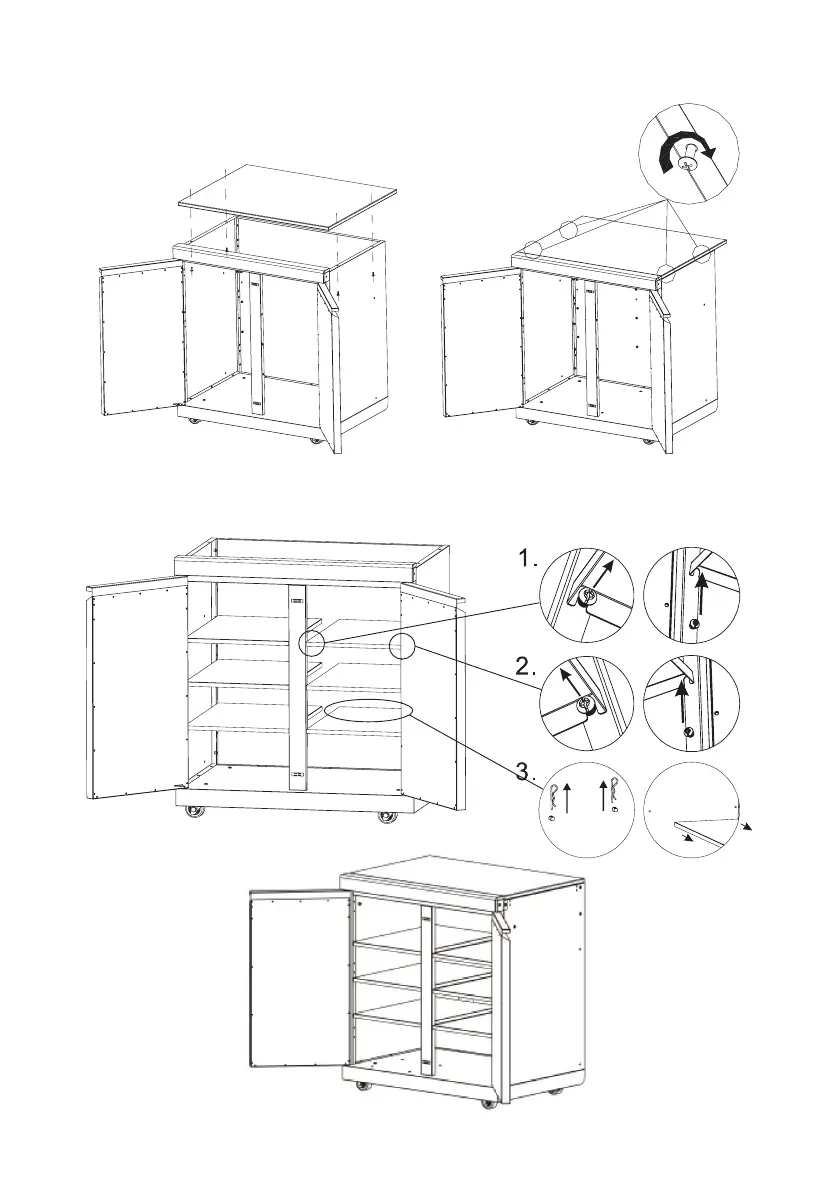 1.

2.

3.