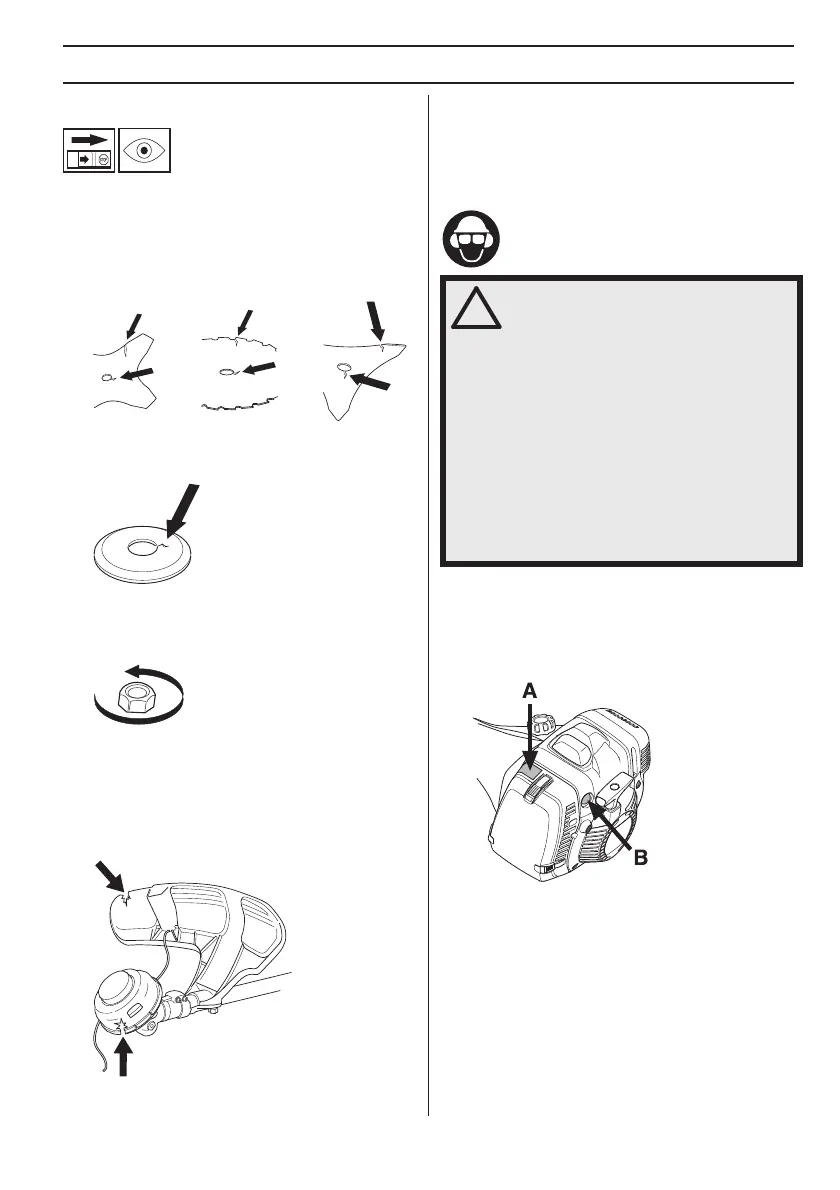 A

B