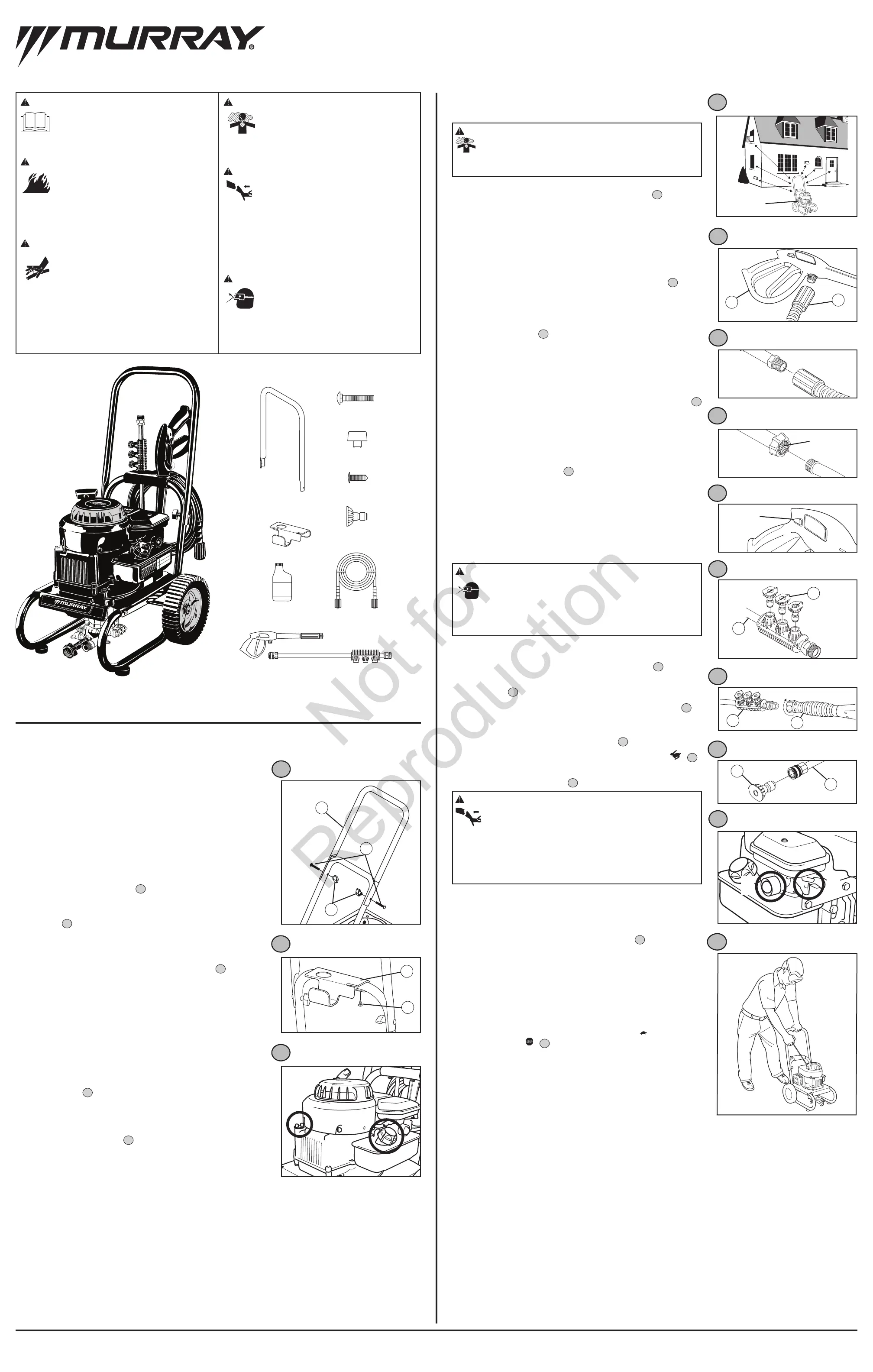 MURRAY®

MURRAY

Not for Reproduction