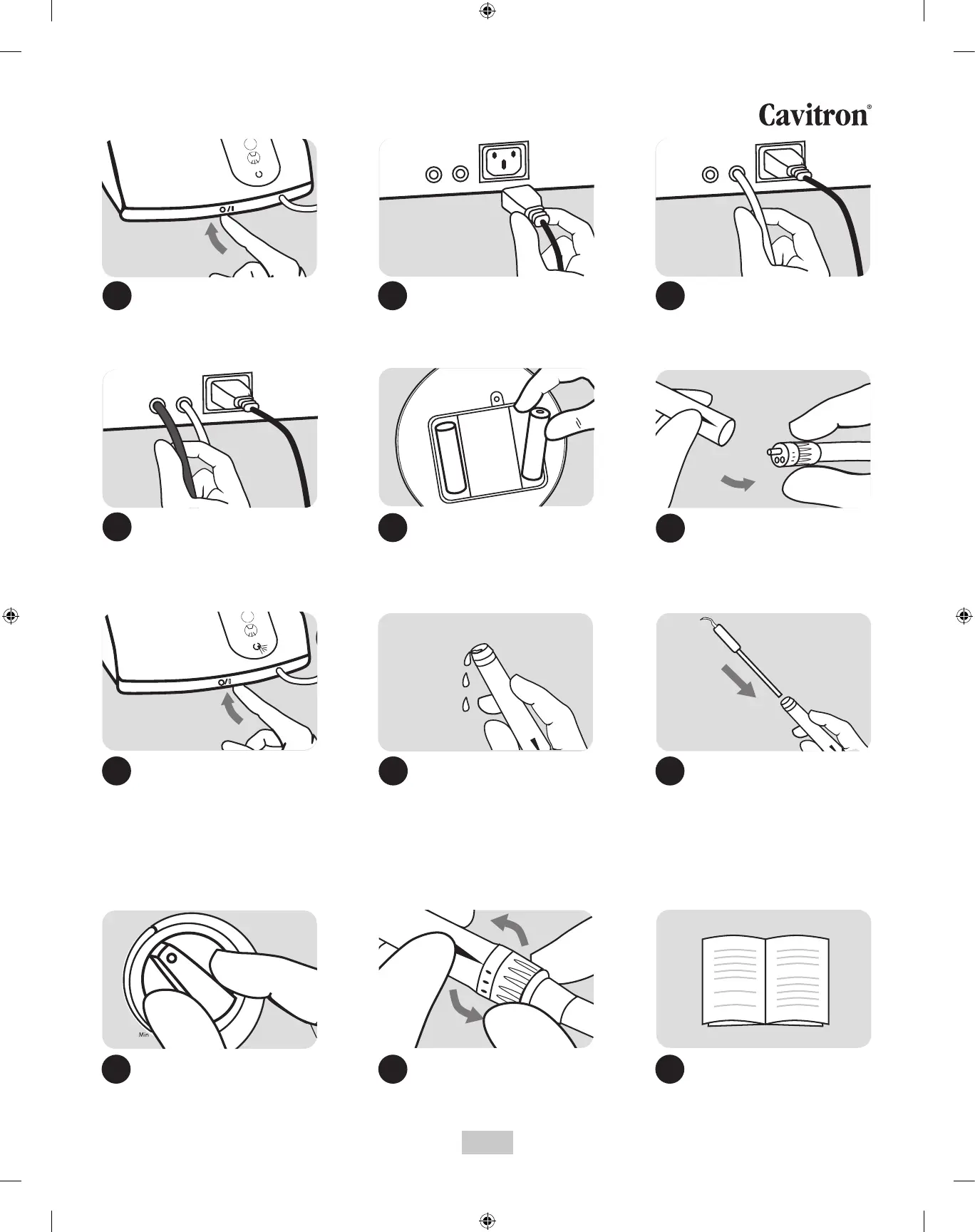 Cavitron®

O/I

O/I

Min