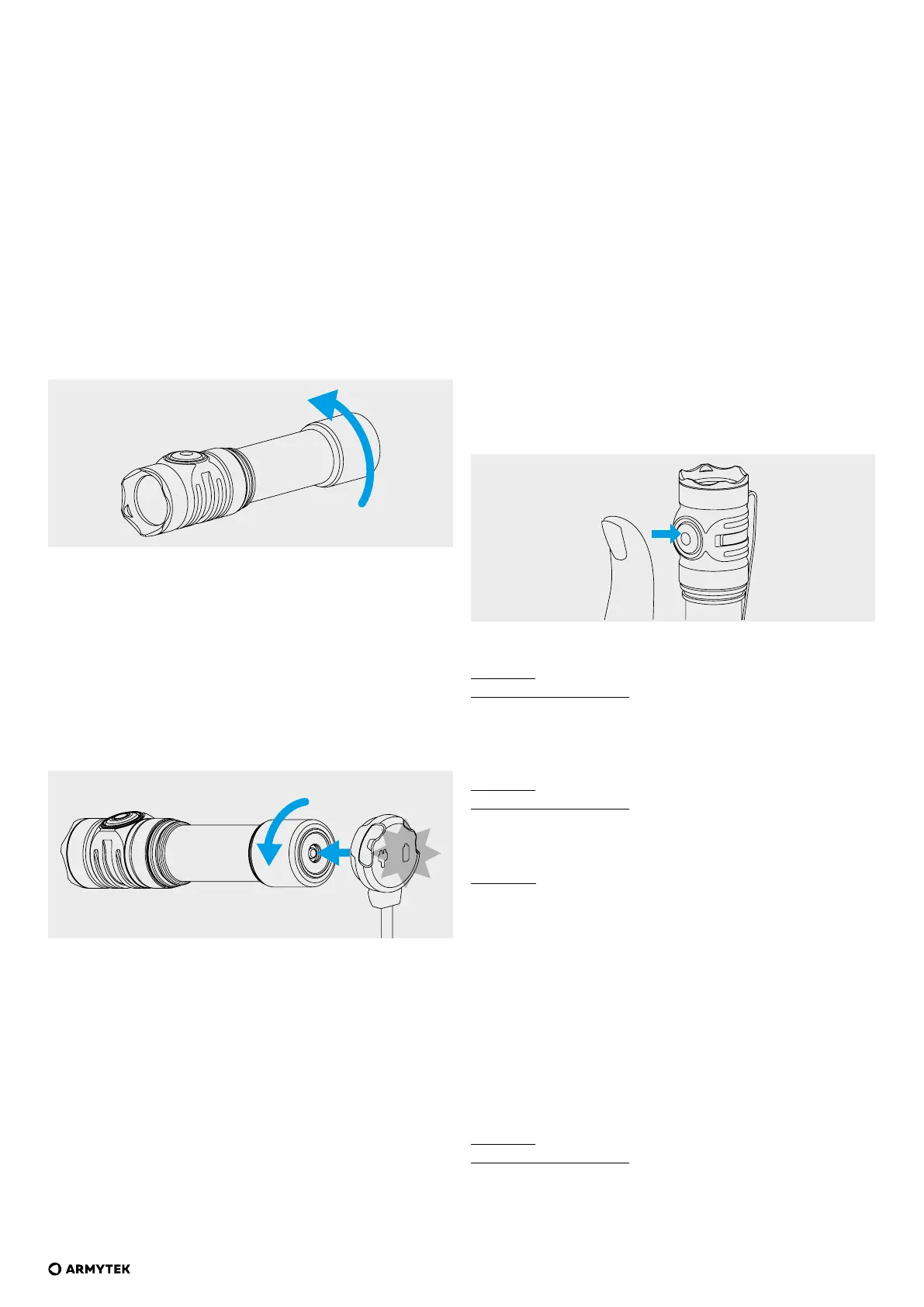 ARMYTEK