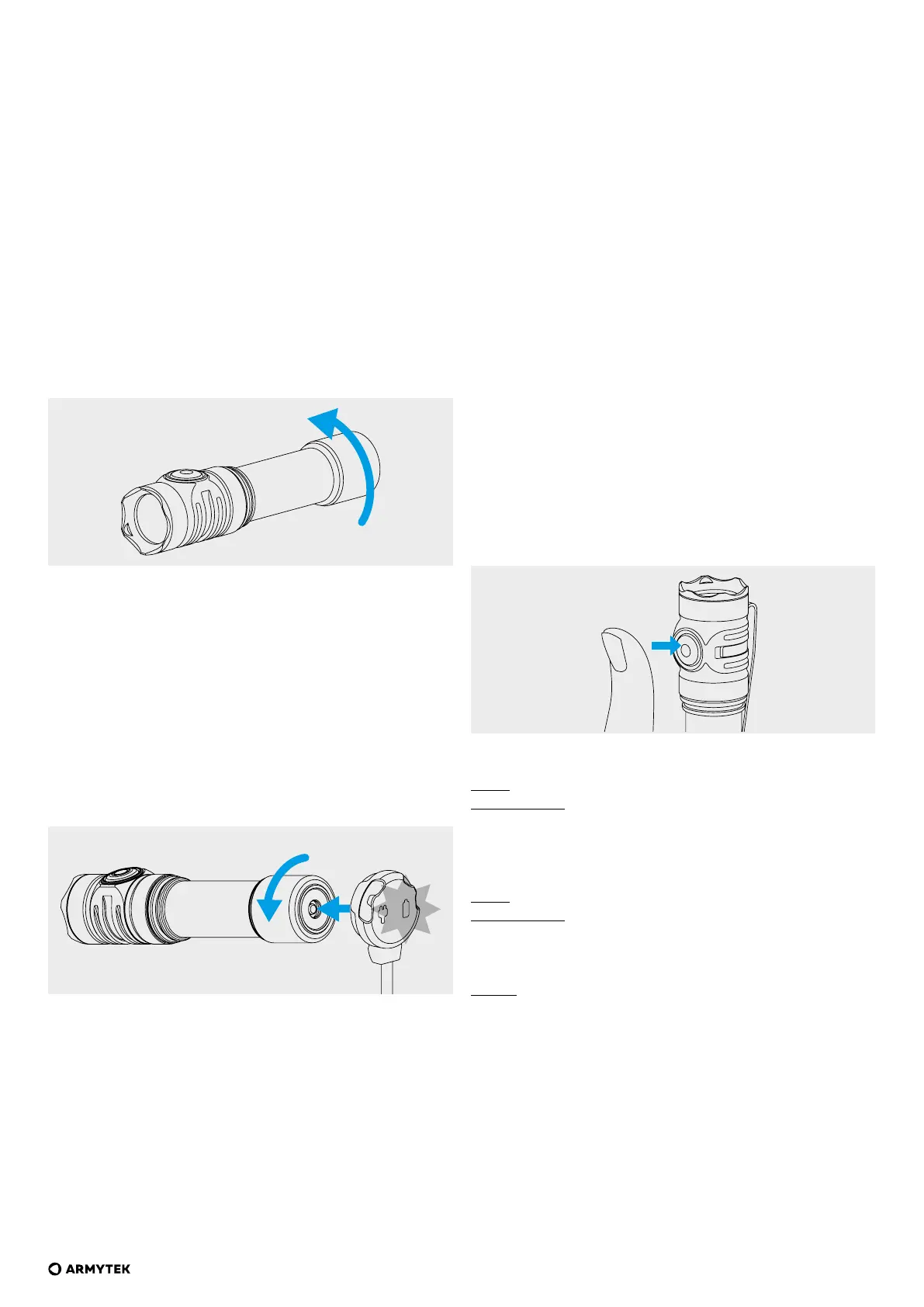 ARMYTEK