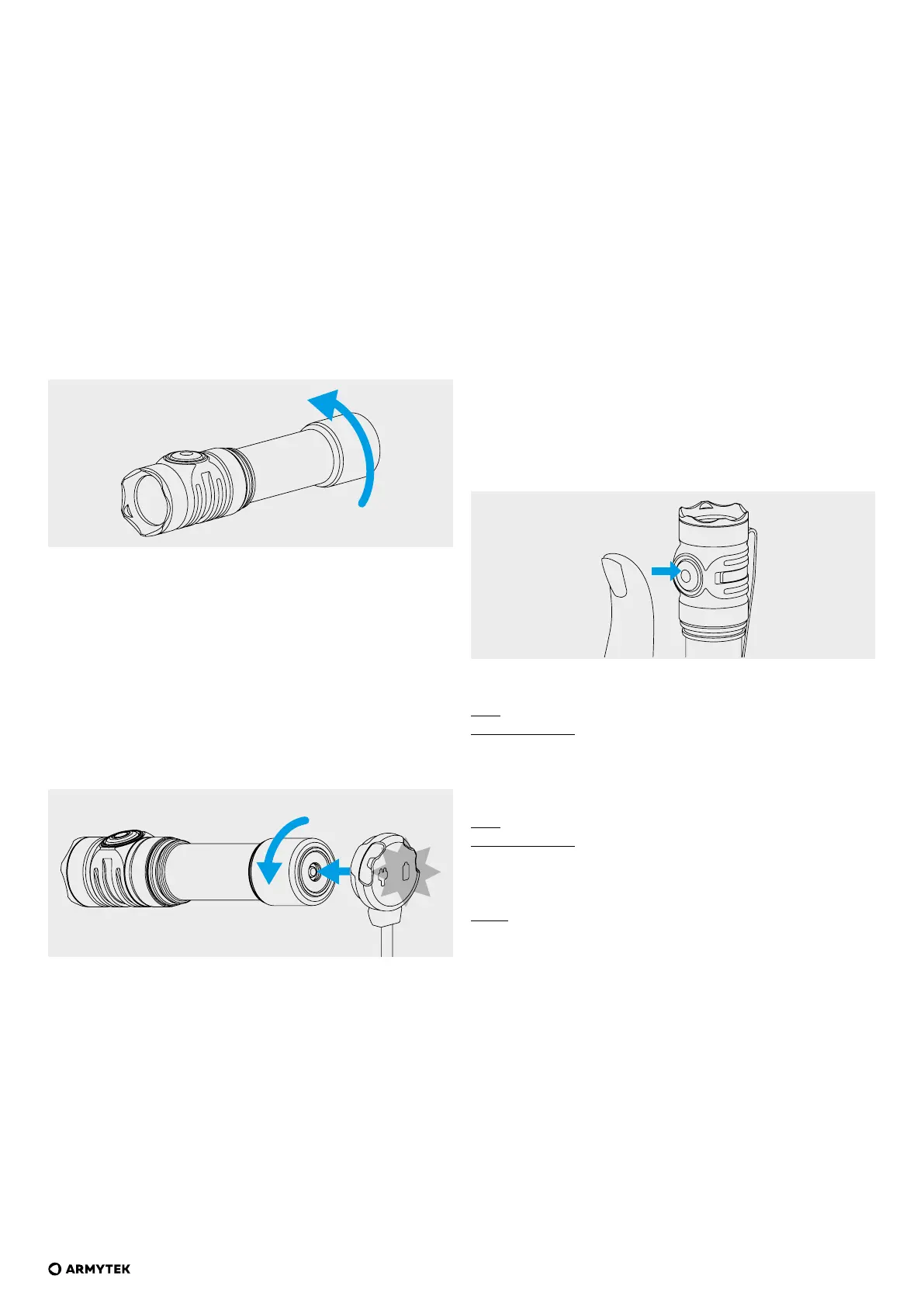 ARMYTEK