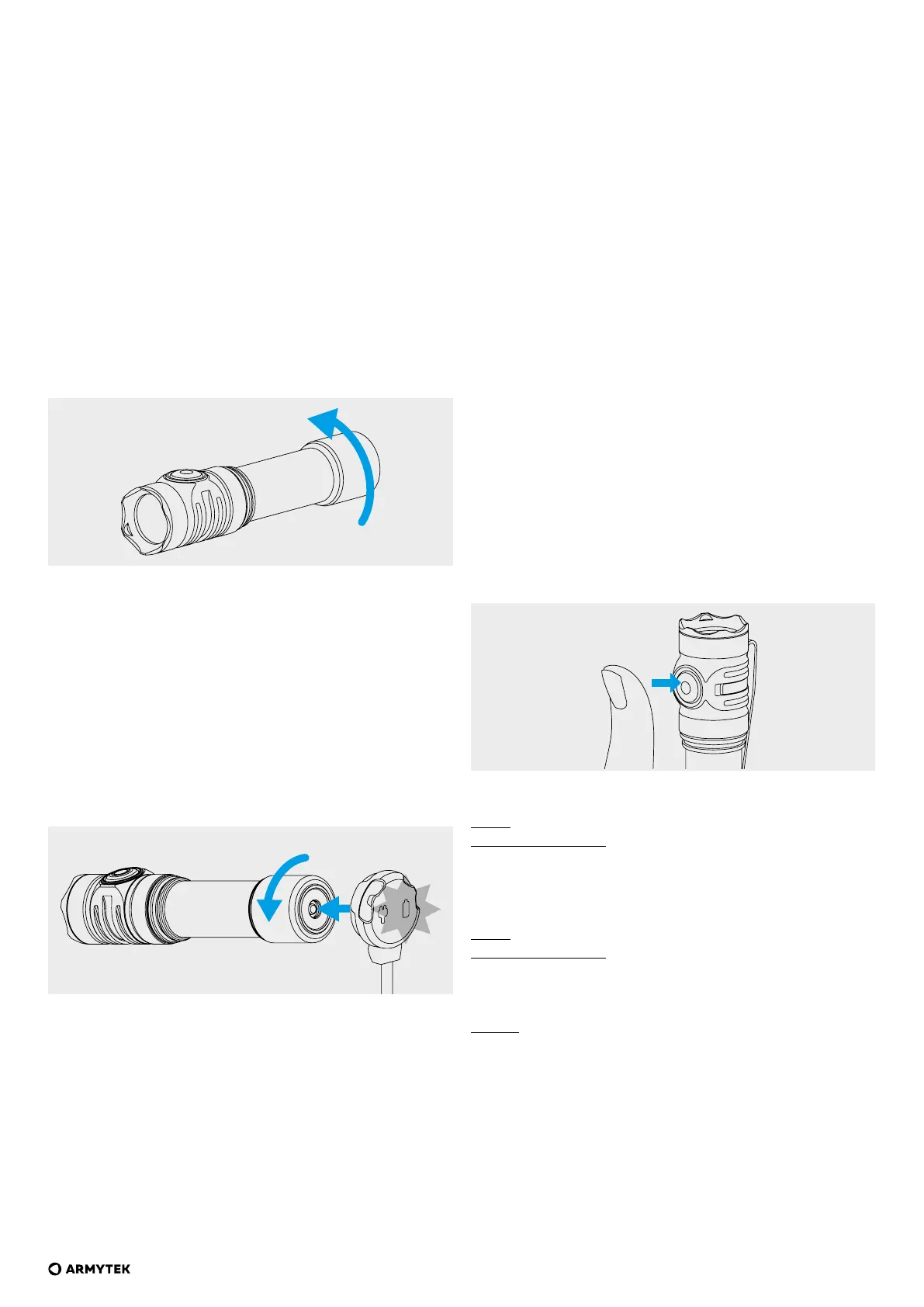 ARMYTEK