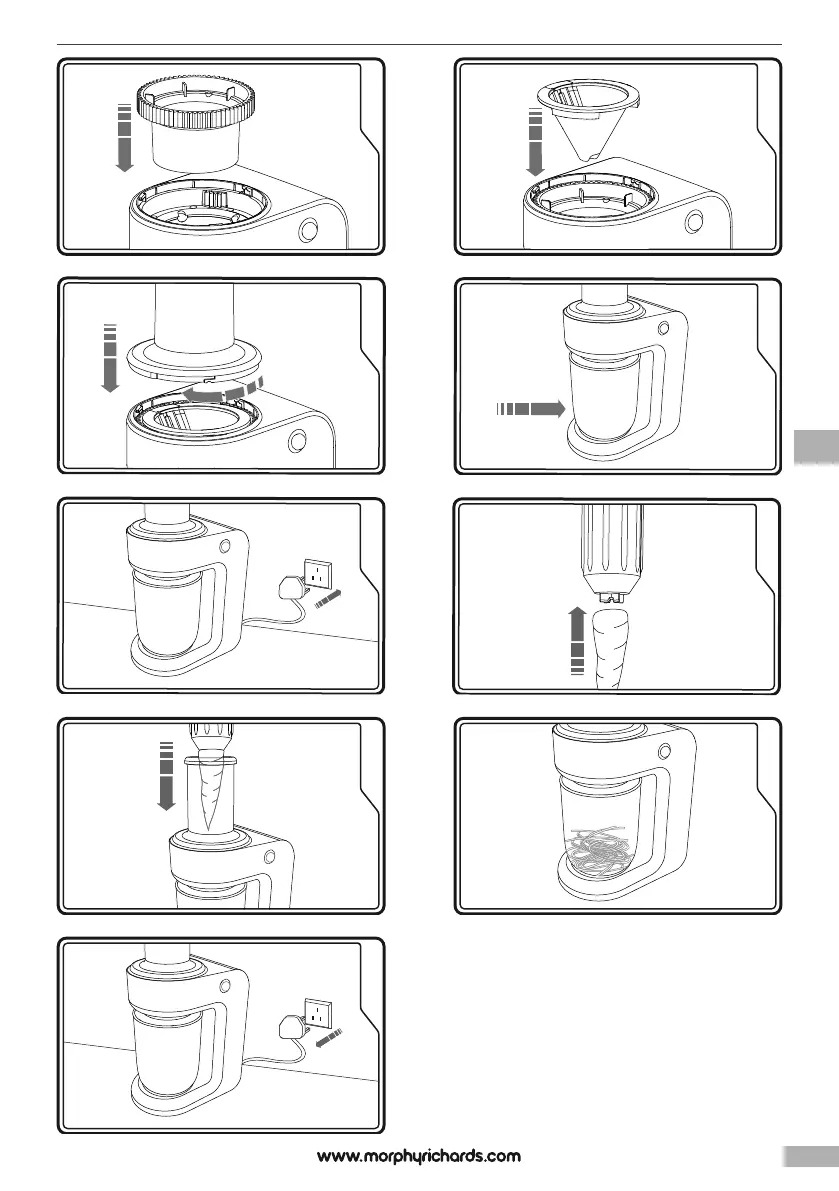 www.morphyrichards.com