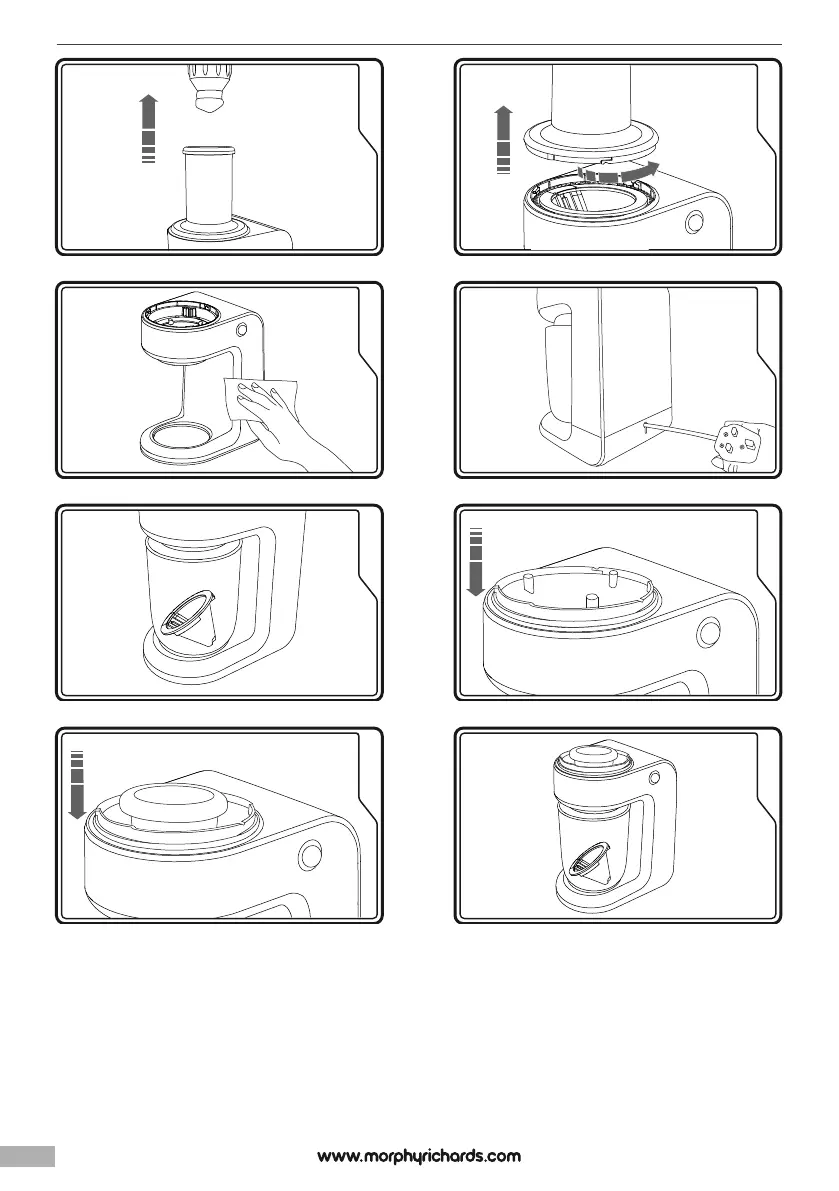 www.morphyrichards.com