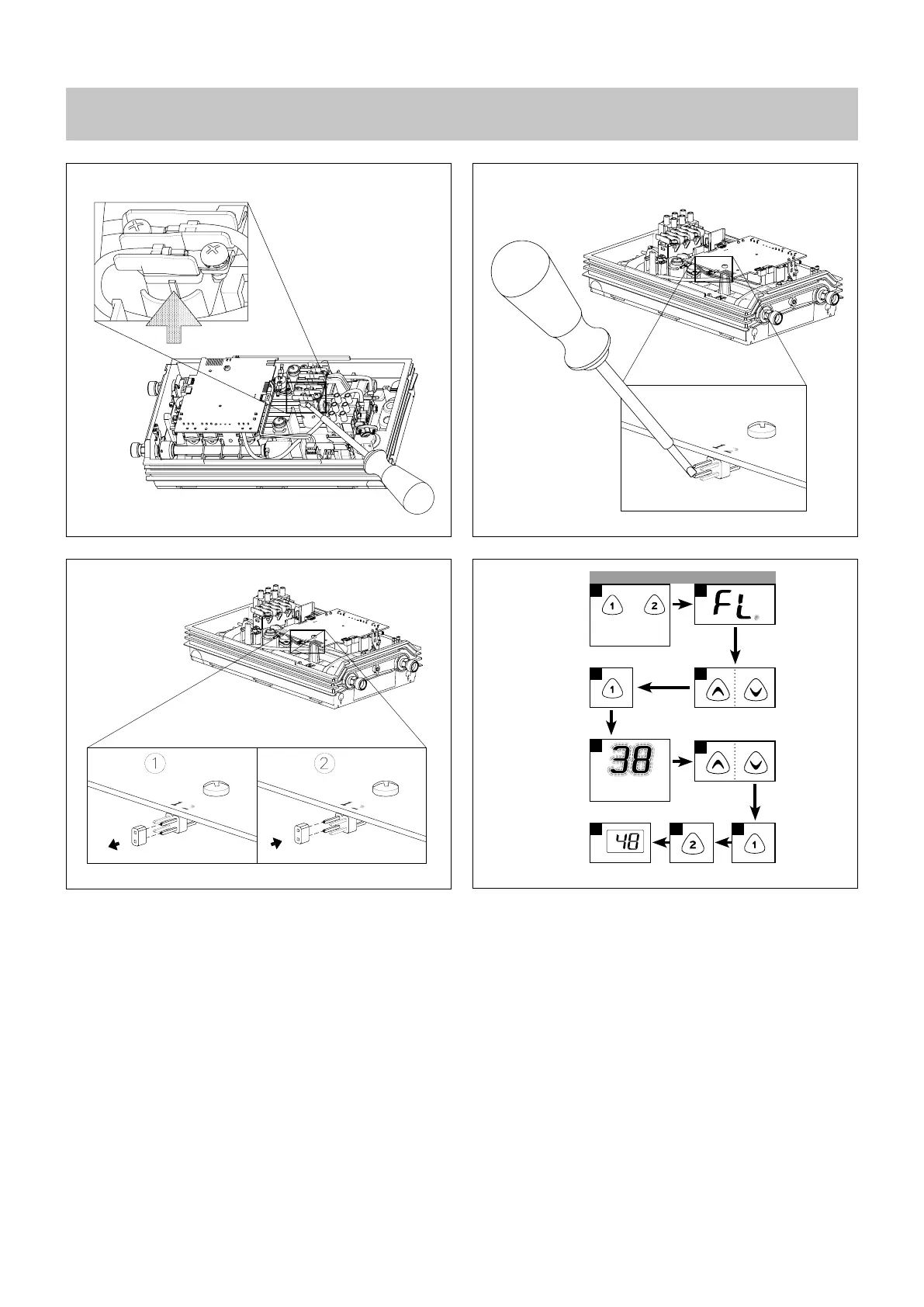 1

2

1 2

FL

1

38

48 2 1