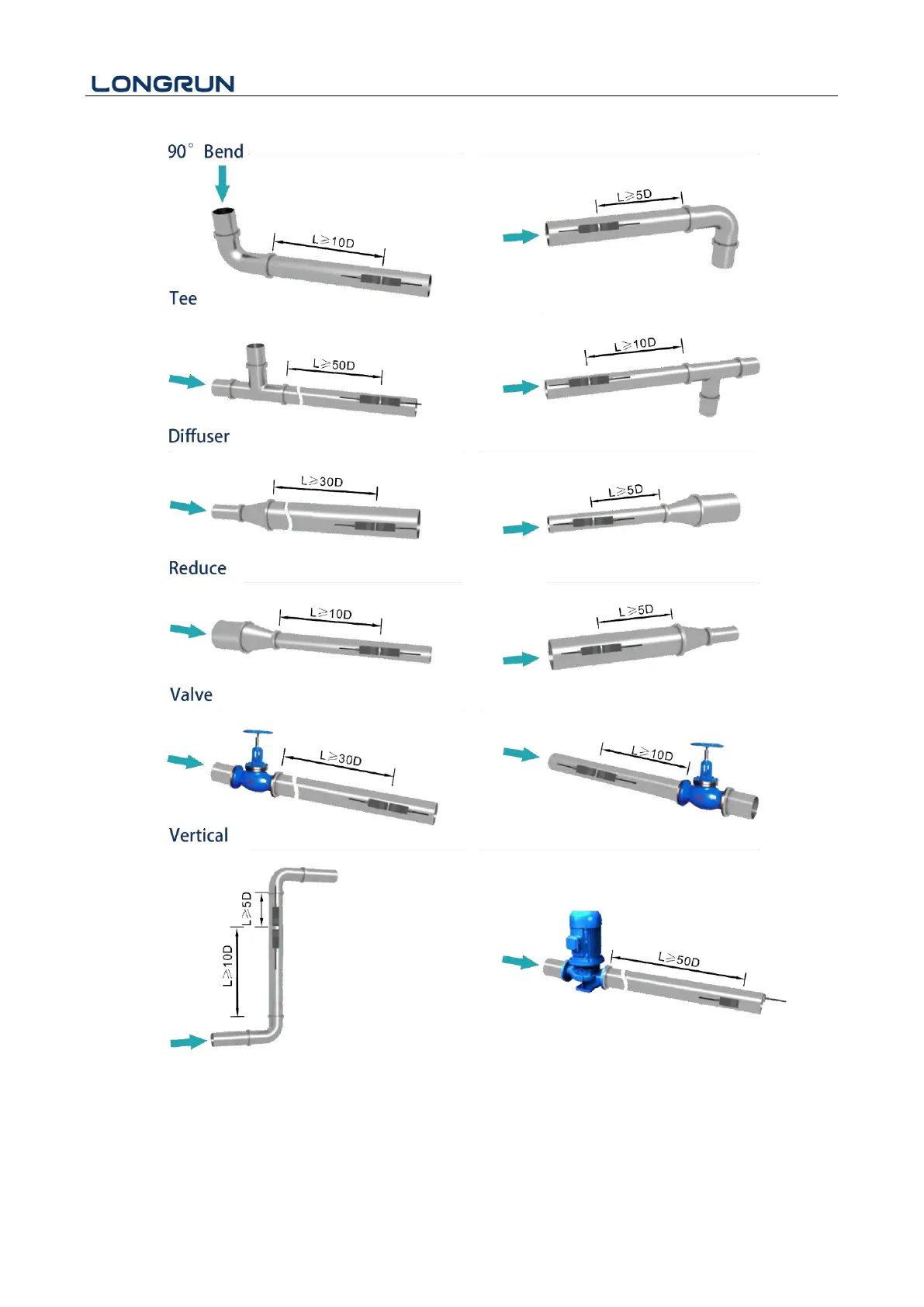 LONGRUN

90° Bend

L≥10D

L≥5D

Tee

L≥50D

L≥10D

Diffuser

L≥30D

L≥5D

Reduce

L≥10D

L≥5D

Valve

L≥30D

L≥10D

Vertical

L≥5D

L≥10D

L≥50D