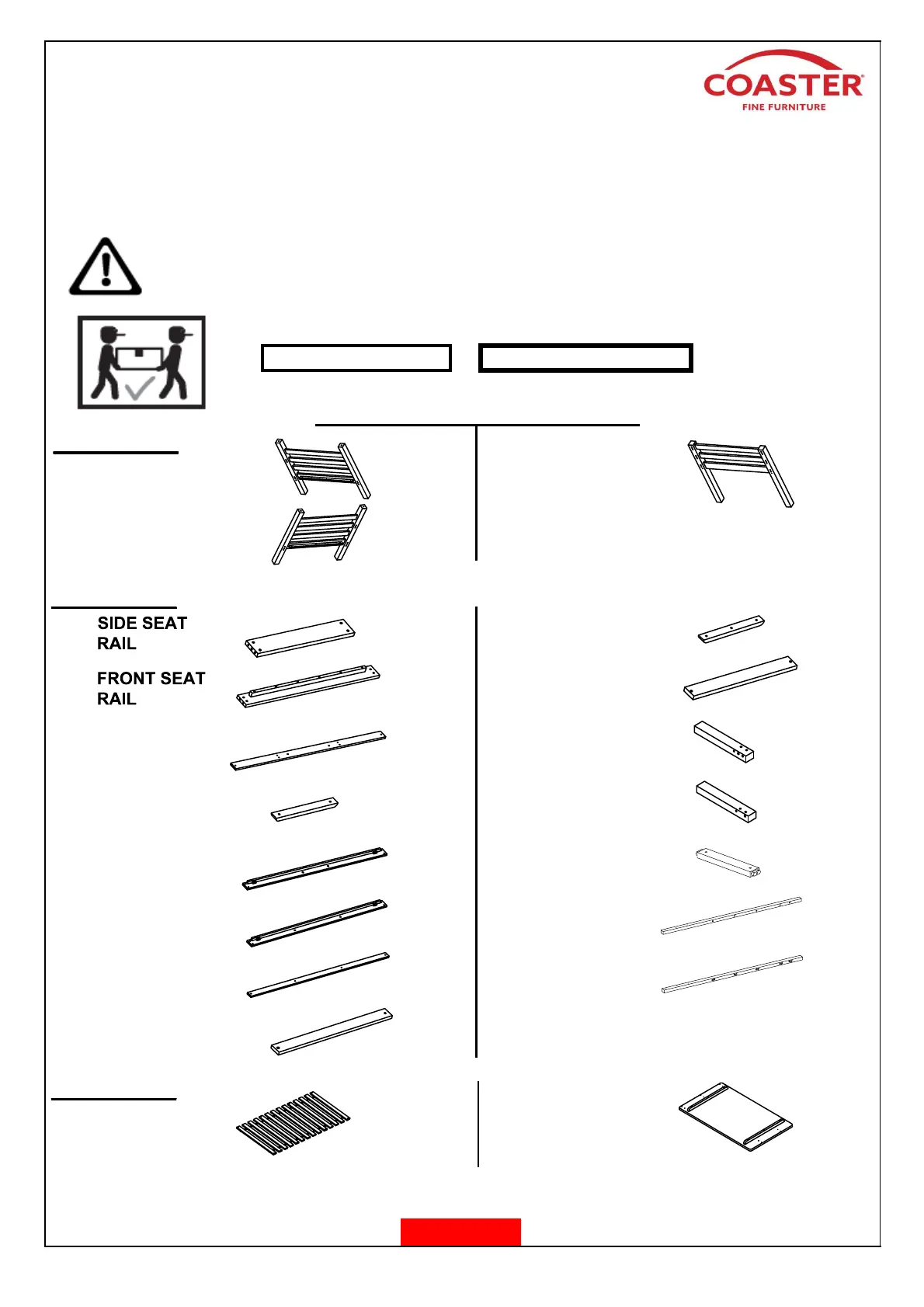 COASTER®
FINE FURNITURE

SIDE SEAT RAIL

FRONT SEAT RAIL