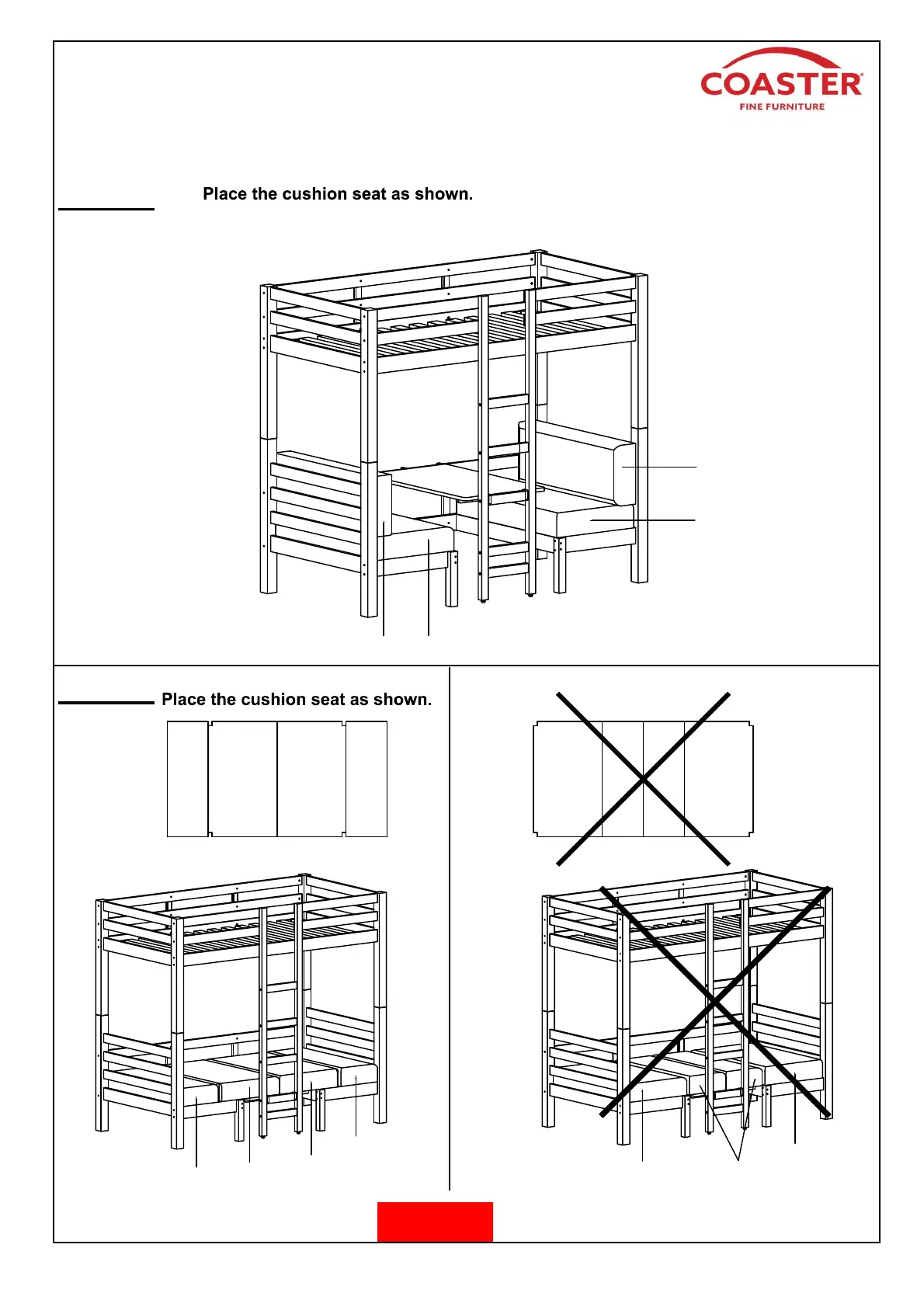 COASTER®
FINE FURNITURE

Place the cushion seat as shown.

Place the cushion seat as shown.