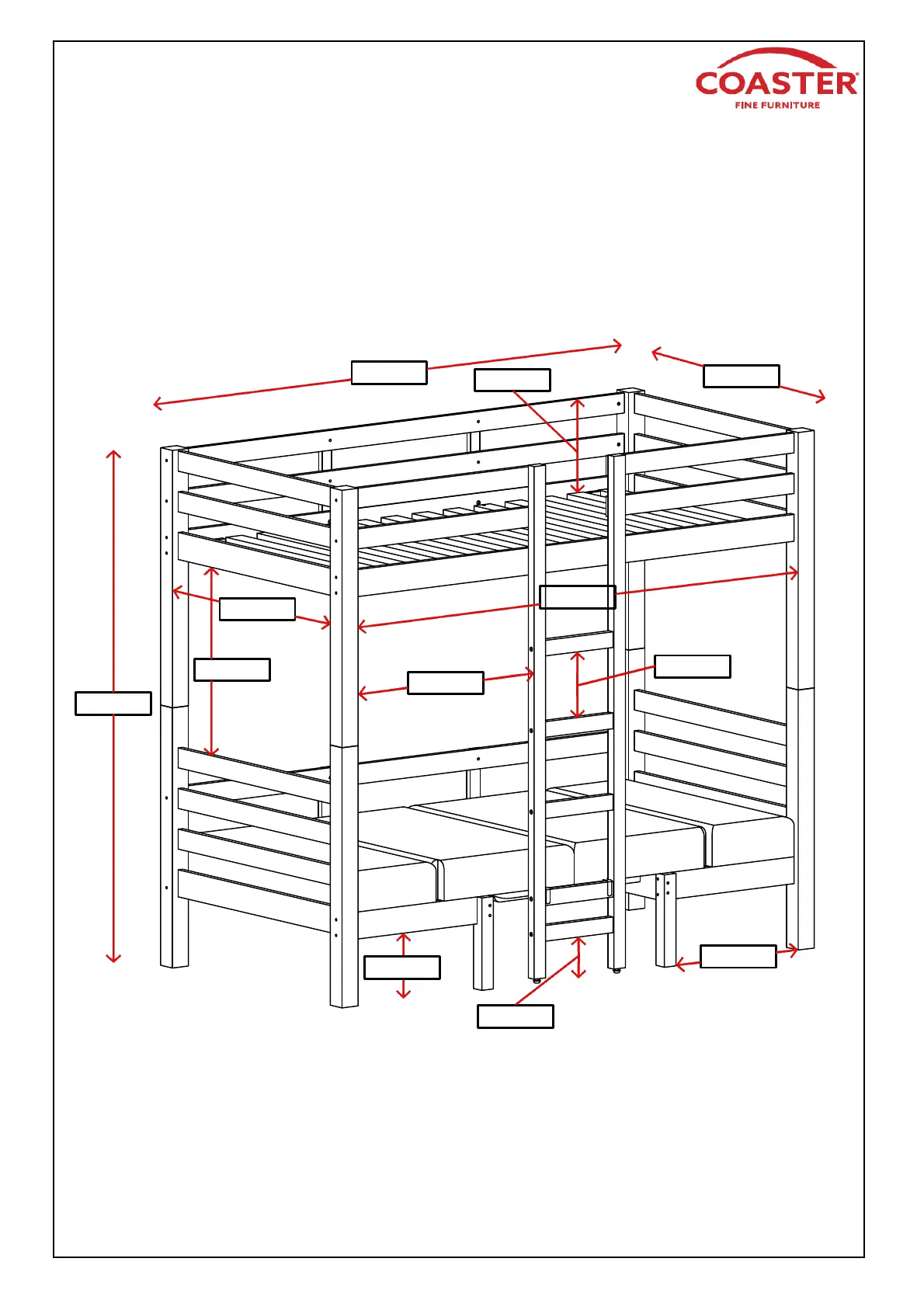 COASTER®
FINE FURNITURE