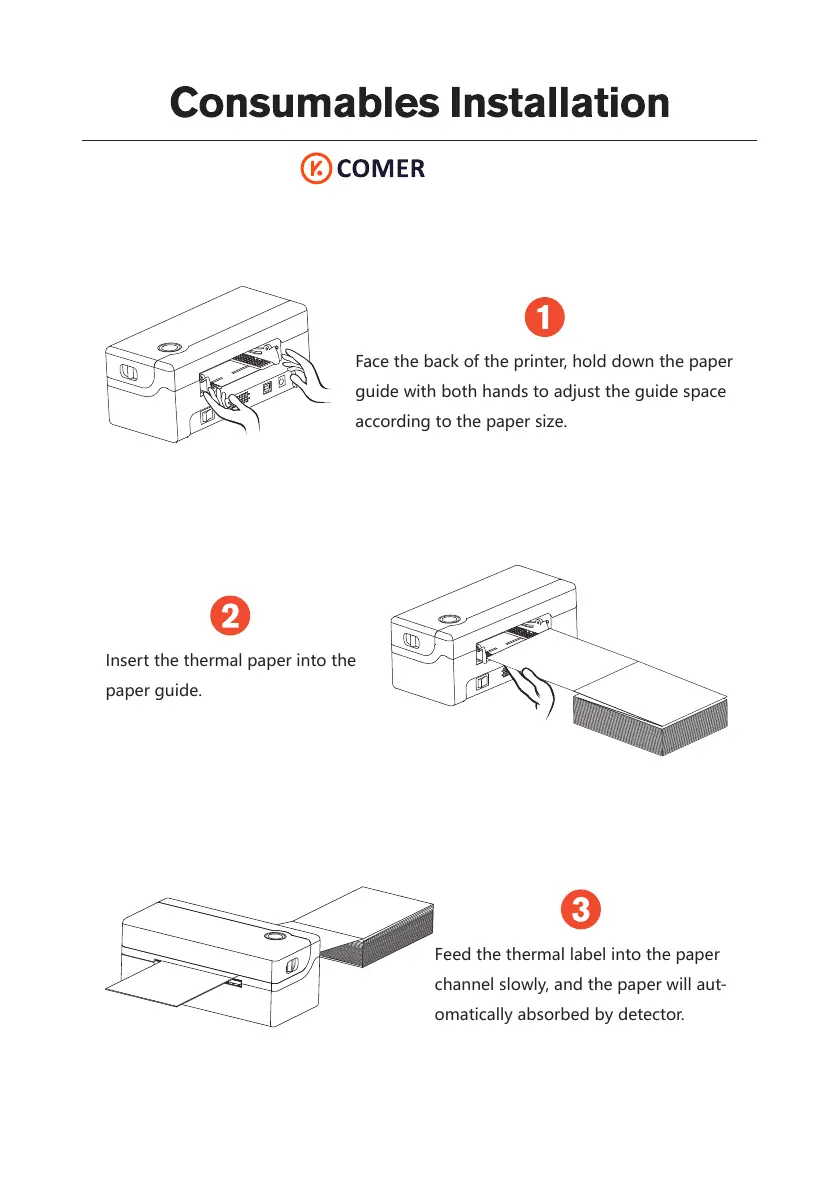 Consumables Installation

COMER

1

Face the back of the printer, hold down the paper guide with both hands to adjust the guide space according to the paper size.

2

Insert the thermal paper into the paper guide.

3

Feed the thermal label into the paper channel slowly, and the paper will automatically absorbed by detector.