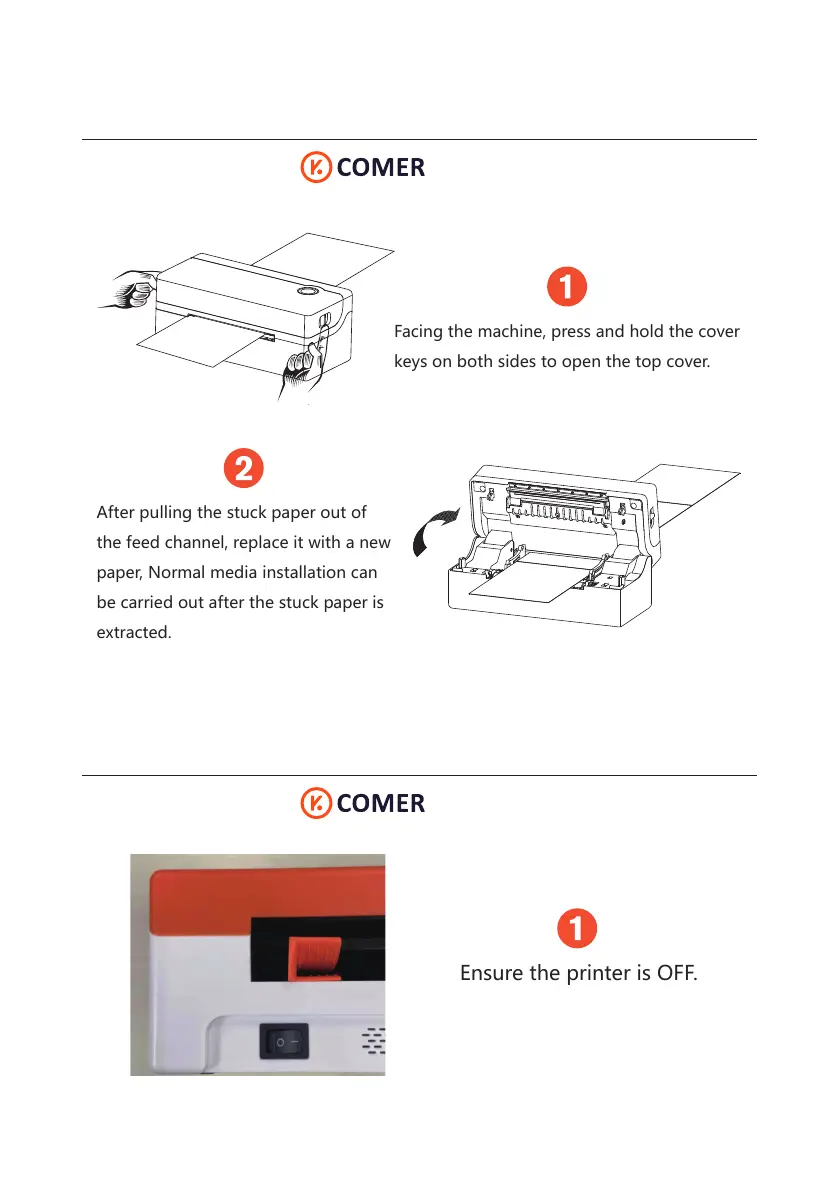 COMER

1

Facing the machine, press and hold the cover keys on both sides to open the top cover.

2

After pulling the stuck paper out of the feed channel, replace it with a new paper, Normal media installation can be carried out after the stuck paper is extracted.

COMER

1

Ensure the printer is OFF.