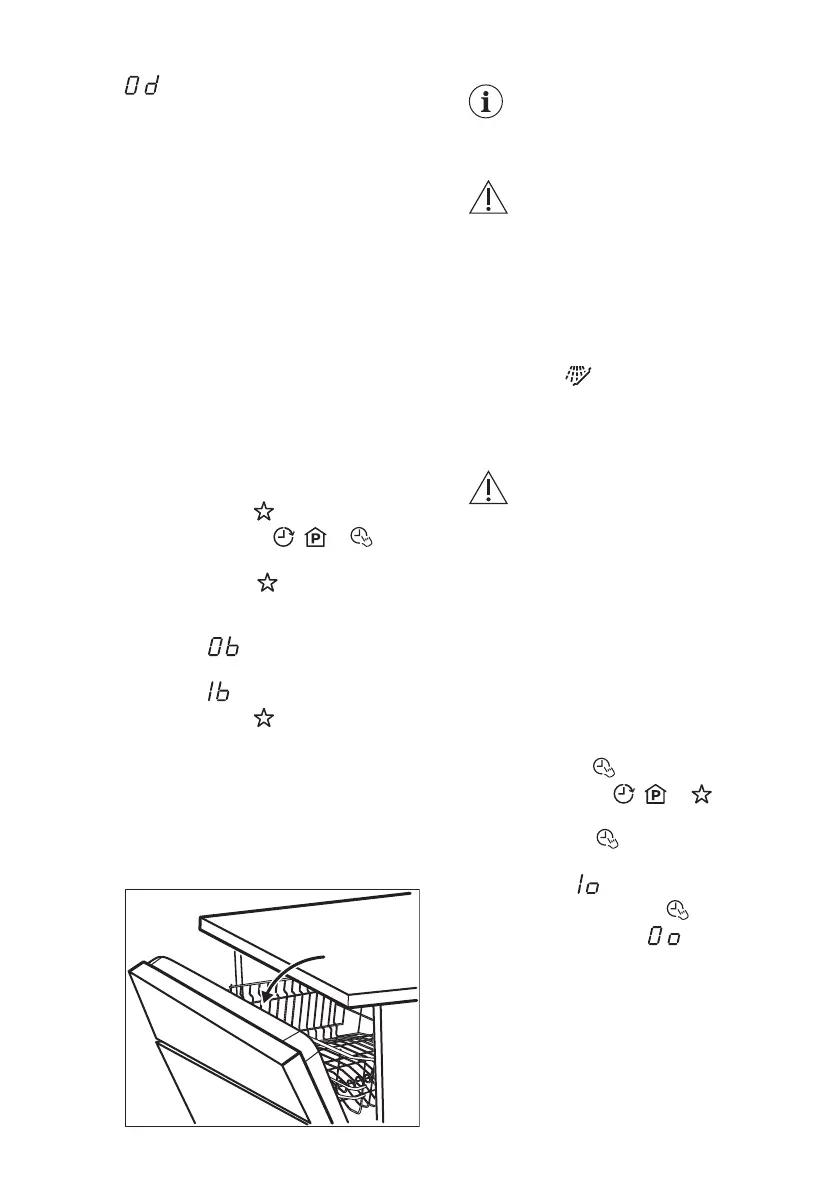 0d

0b

1b

1o

0o