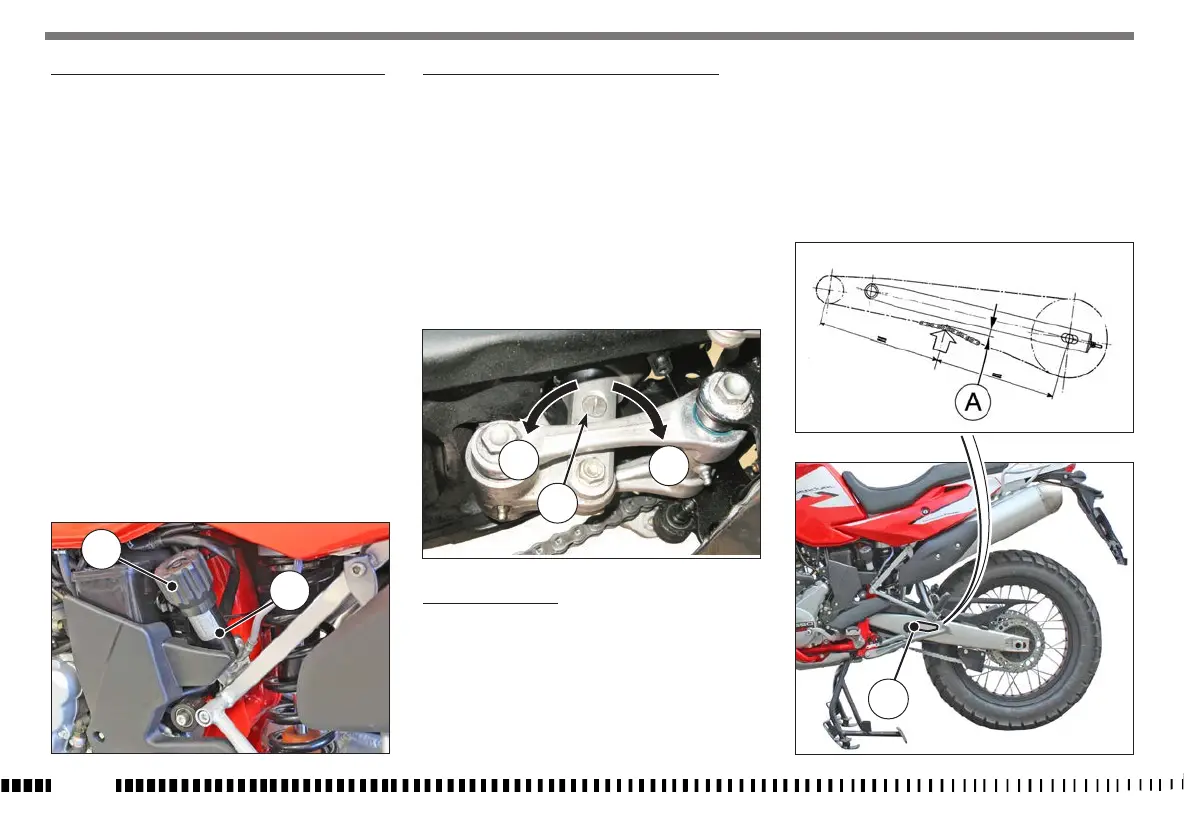 A