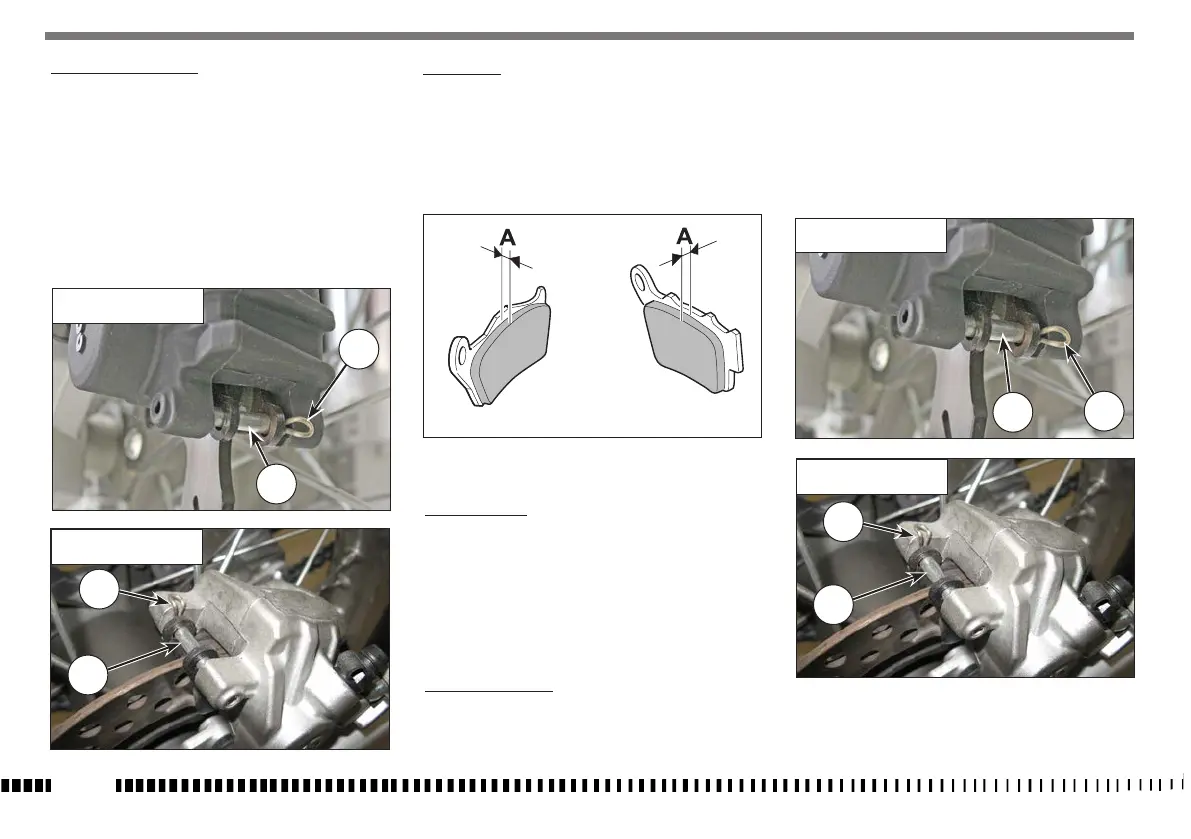 A

A