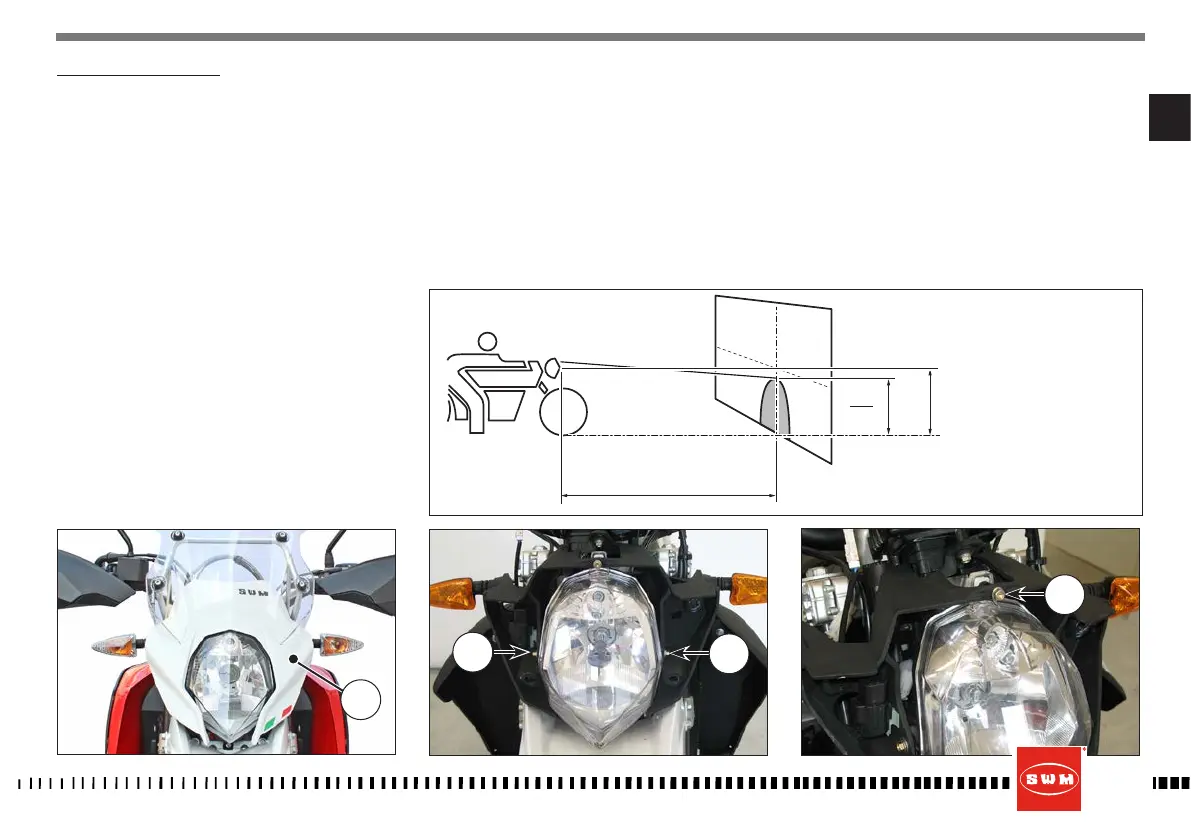 SWM

SWM