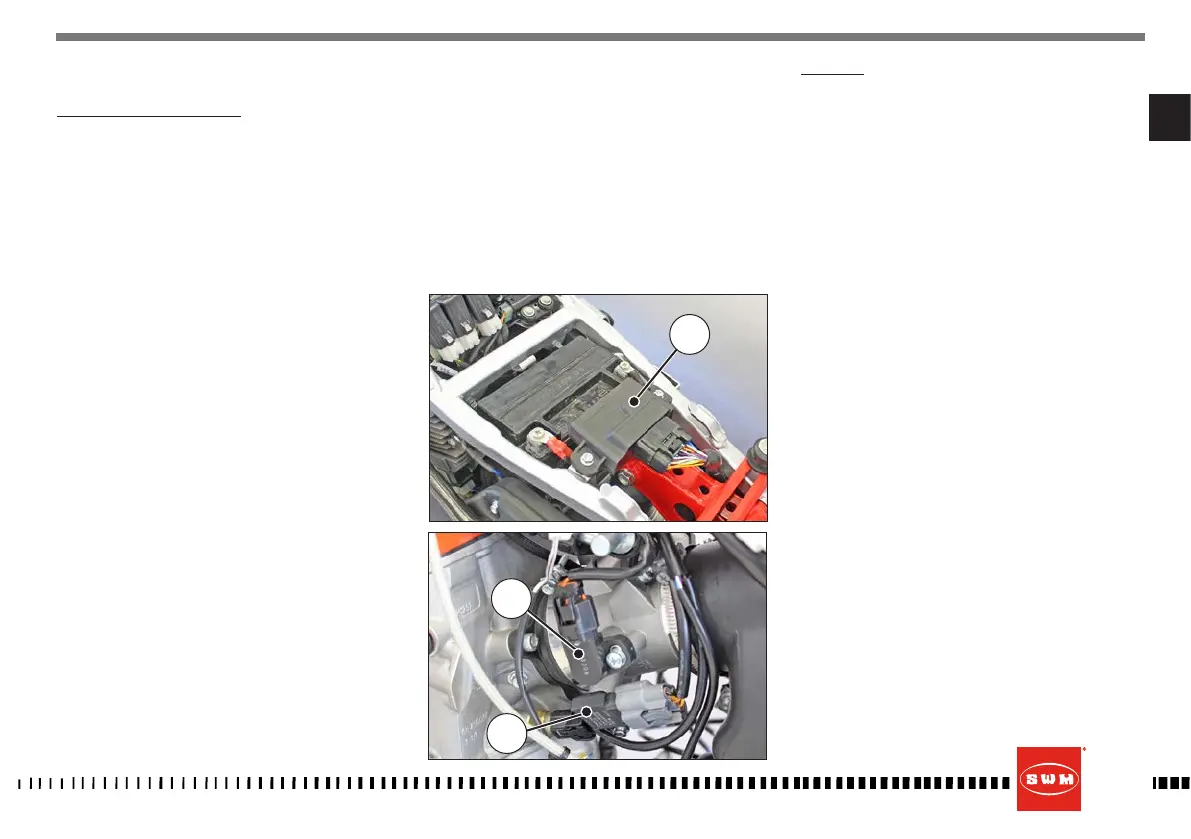 SWM