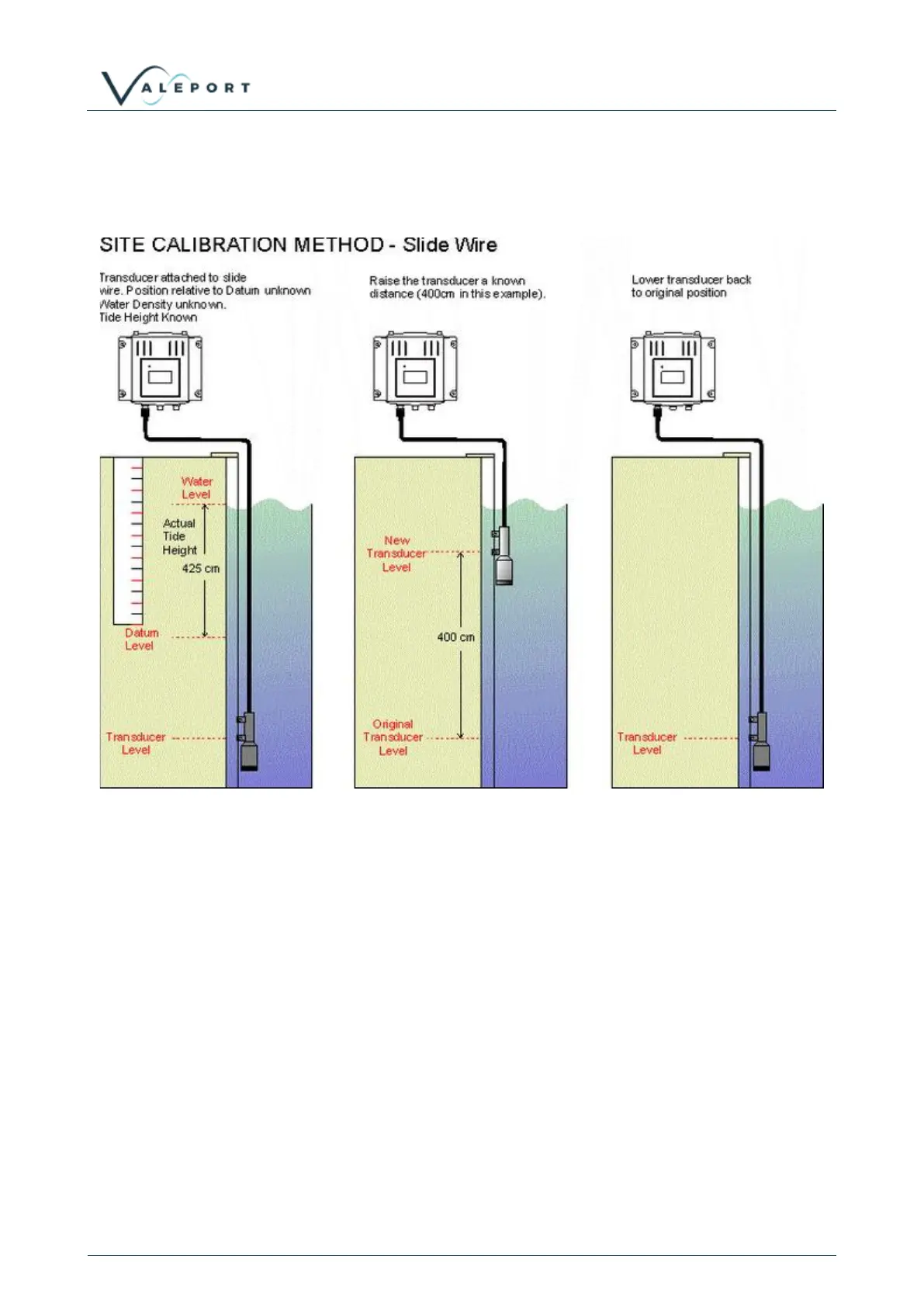 VALEPORT

SITE CALIBRATION METHOD - Slide Wire

Transducer attached to slide wire. Position relative to Datum unknown Water Density unknown. Tide Height Known

Water Level

Actual Tide Height

425 cm

Datum Level

Transducer Level

Raise the transducer a known distance (400cm in this example).

New Transducer Level

400 cm

Original Transducer Level

Lower transducer back to original position

Transducer Level