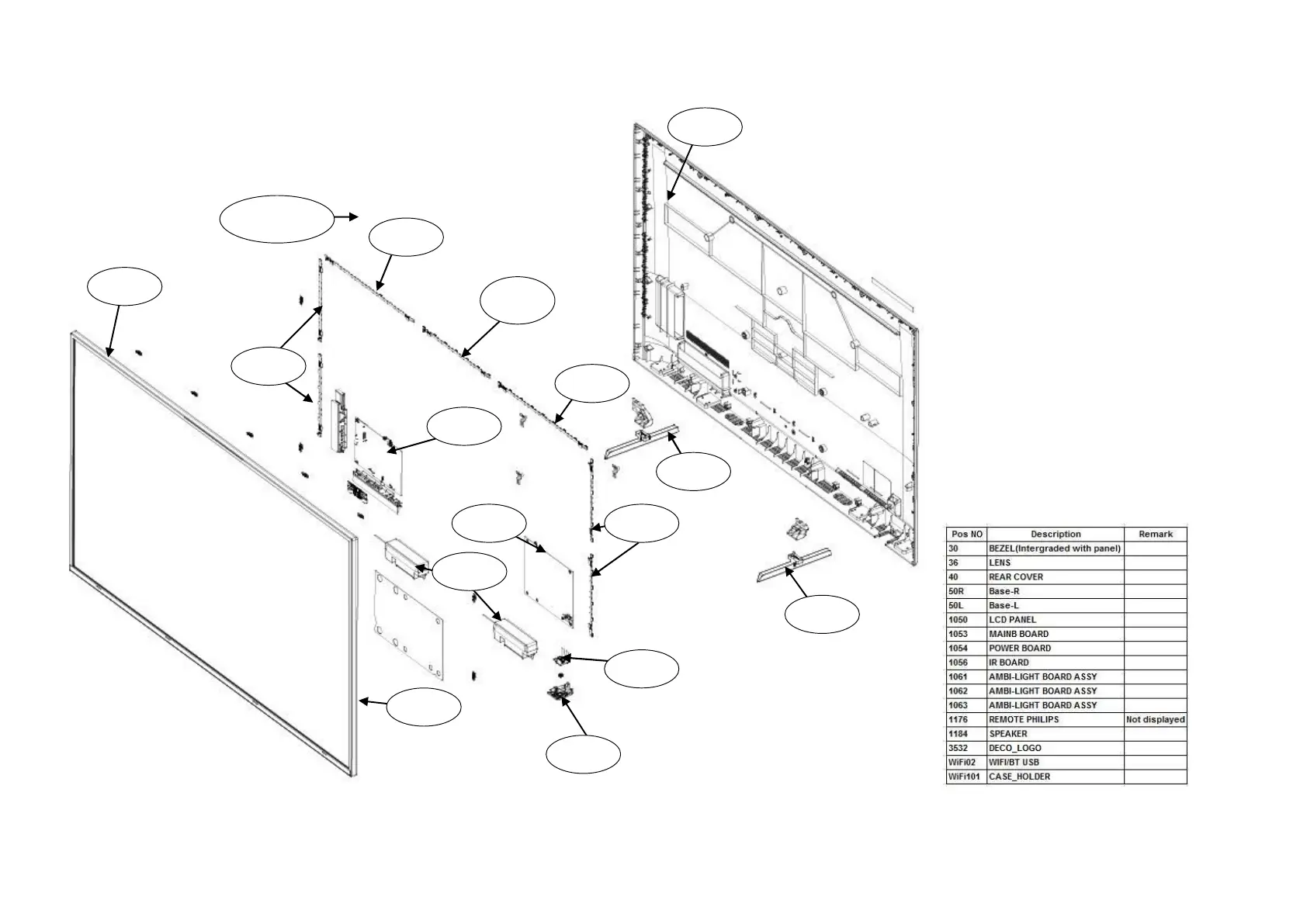 | Pos NO | Description | Remark |
|---|---|---|
| 30 | BEZEL(Intergraded with panel) | |
| 36 | LENS | |
| 40 | REAR COVER | |
| 50R | Base-R | |
| 50L | Base-L | |
| 1050 | LCD PANEL | |
| 1053 | MAINB BOARD | |
| 1054 | POWER BOARD | |
| 1056 | IR BOARD | |
| 1061 | AMBI-LIGHT BOARD ASSY | |
| 1062 | AMBI-LIGHT BOARD ASSY | |
| 1063 | AMBI-LIGHT BOARD ASSY | |
| 1176 | REMOTE PHILIPS | Not displayed |
| 1184 | SPEAKER | |
| 3532 | DECO_LOGO | |
| WiFi02 | WIFI/BT USB | |
| WiFi101 | CASE_HOLDER | |