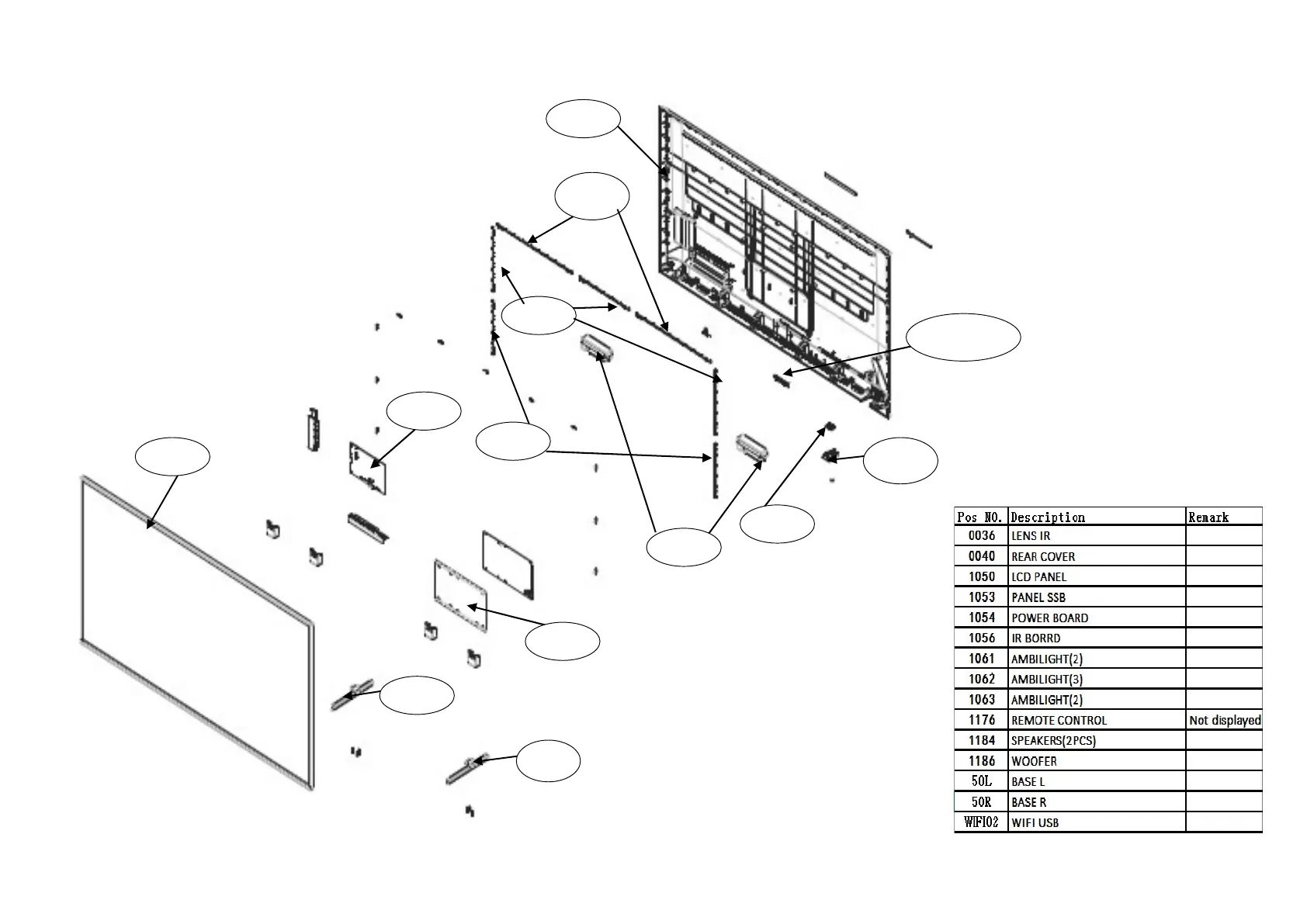 | Pos NO. | Description | Remark |
|---|---|---|
| 0036 | LENS IR | |
| 0040 | REAR COVER | |
| 1050 | LCD PANEL | |
| 1053 | PANEL SSB | |
| 1054 | POWER BOARD | |
| 1056 | IR BORRD | |
| 1061 | AMBILIGHT(2) | |
| 1062 | AMBILIGHT(3) | |
| 1063 | AMBILIGHT(2) | |
| 1176 | REMOTE CONTROL | Not displayed |
| 1184 | SPEAKERS(2PCS) | |
| 1186 | WOOFER | |
| 50L | BASE L | |
| 50R | BASE R | |
| WIFI02 | WIFI USB | |