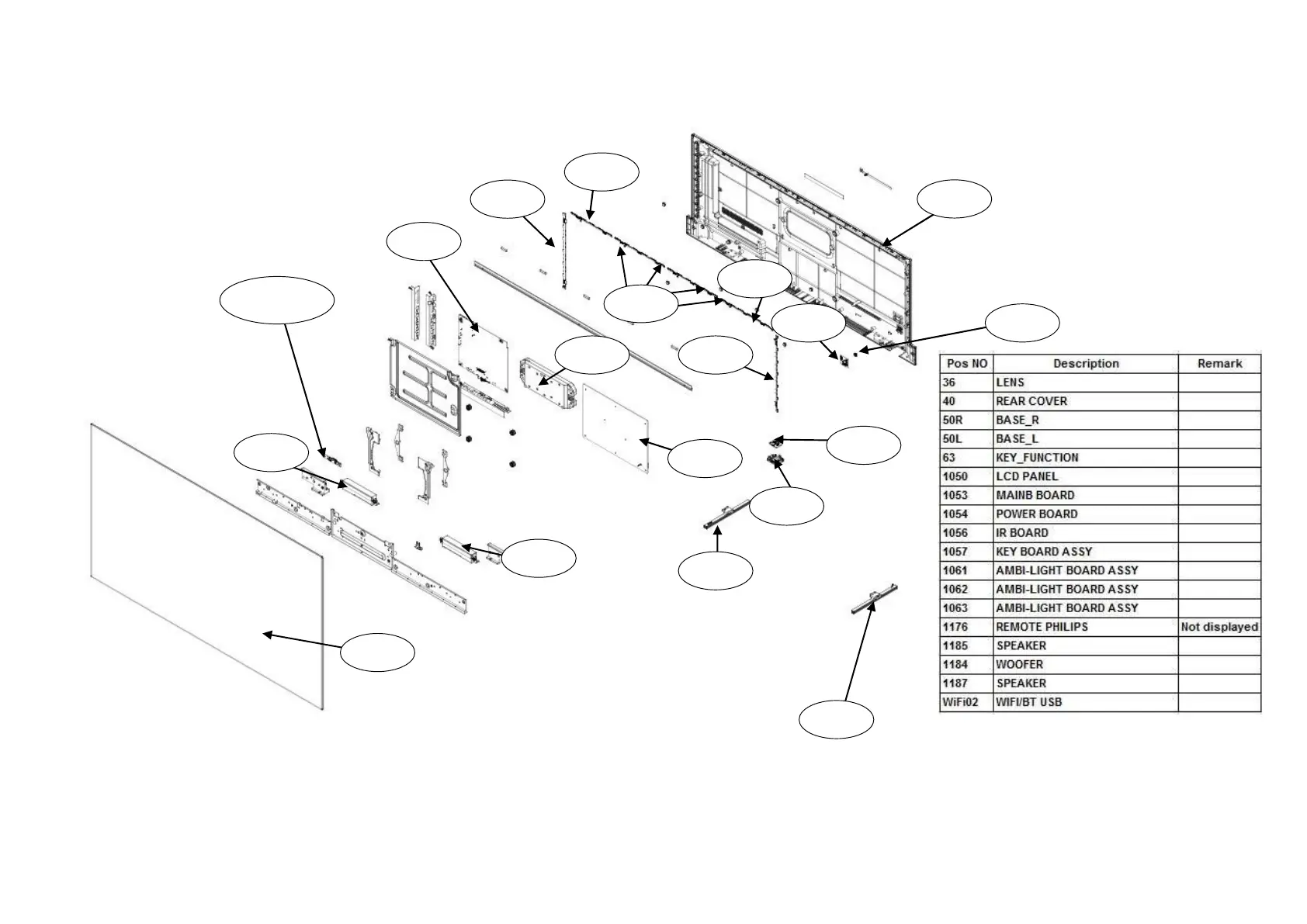 | Pos NO | Description | Remark |
|---|---|---|
| 36 | LENS | |
| 40 | REAR COVER | |
| 50R | BASE_R | |
| 50L | BASE_L | |
| 63 | KEY_FUNCTION | |
| 1050 | LCD PANEL | |
| 1053 | MAINB BOARD | |
| 1054 | POWER BOARD | |
| 1056 | IR BOARD | |
| 1057 | KEY BOARD ASSY | |
| 1061 | AMBI-LIGHT BOARD ASSY | |
| 1062 | AMBI-LIGHT BOARD ASSY | |
| 1063 | AMBI-LIGHT BOARD ASSY | |
| 1176 | REMOTE PHILIPS | Not displayed |
| 1185 | SPEAKER | |
| 1184 | WOOFER | |
| 1187 | SPEAKER | |
| WiFi02 | WIFI/BT USB | |