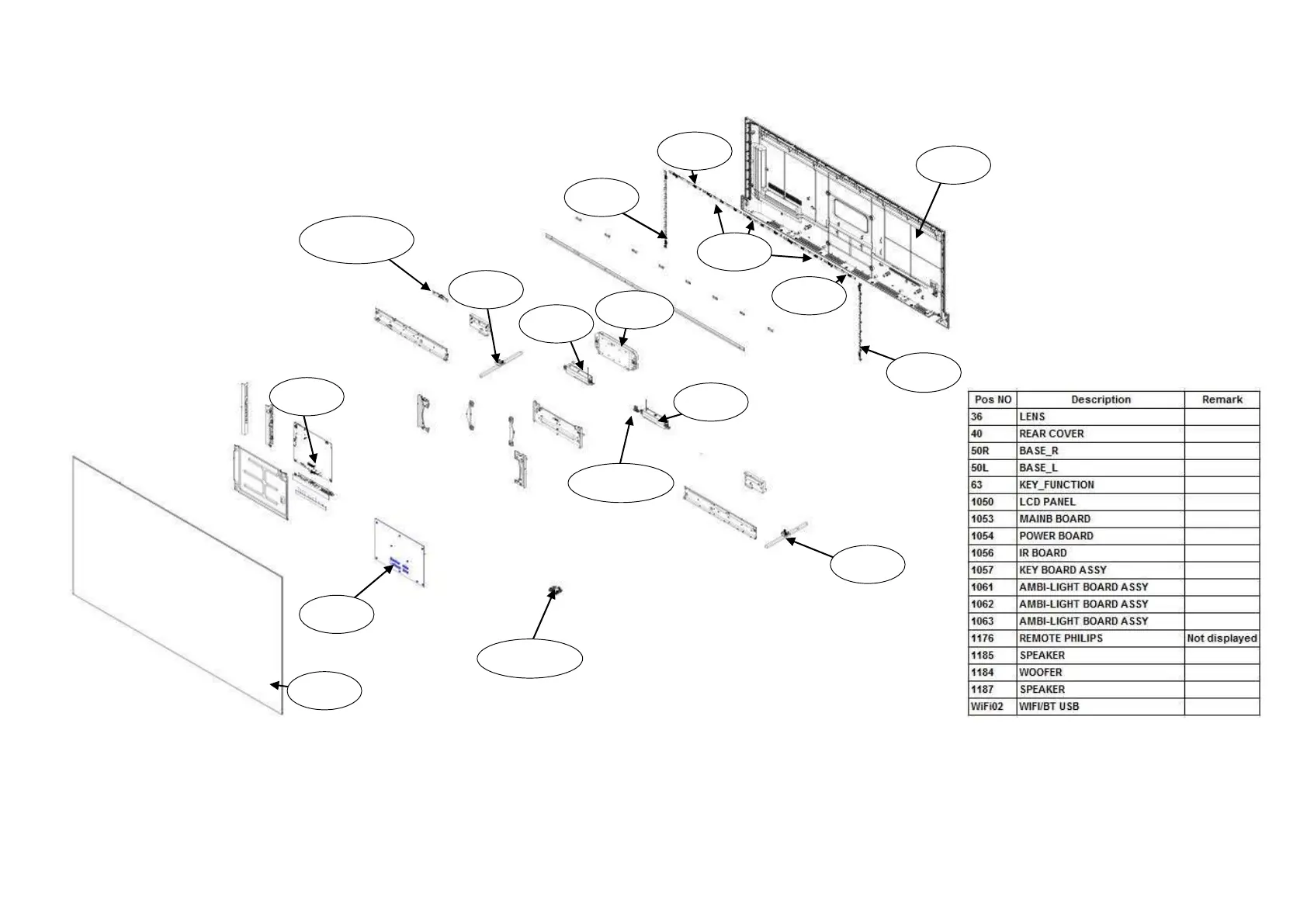 | Pos NO | Description | Remark |
|---|---|---|
| 36 | LENS | |
| 40 | REAR COVER | |
| 50R | BASE_R | |
| 50L | BASE_L | |
| 63 | KEY_FUNCTION | |
| 1050 | LCD PANEL | |
| 1053 | MAINB BOARD | |
| 1054 | POWER BOARD | |
| 1056 | IR BOARD | |
| 1057 | KEY BOARD ASSY | |
| 1061 | AMBI-LIGHT BOARD ASSY | |
| 1062 | AMBI-LIGHT BOARD ASSY | |
| 1063 | AMBI-LIGHT BOARD ASSY | |
| 1176 | REMOTE PHILIPS | Not displayed |
| 1185 | SPEAKER | |
| 1184 | WOOFER | |
| 1187 | SPEAKER | |
| WiFi02 | WIFI/BT USB | |