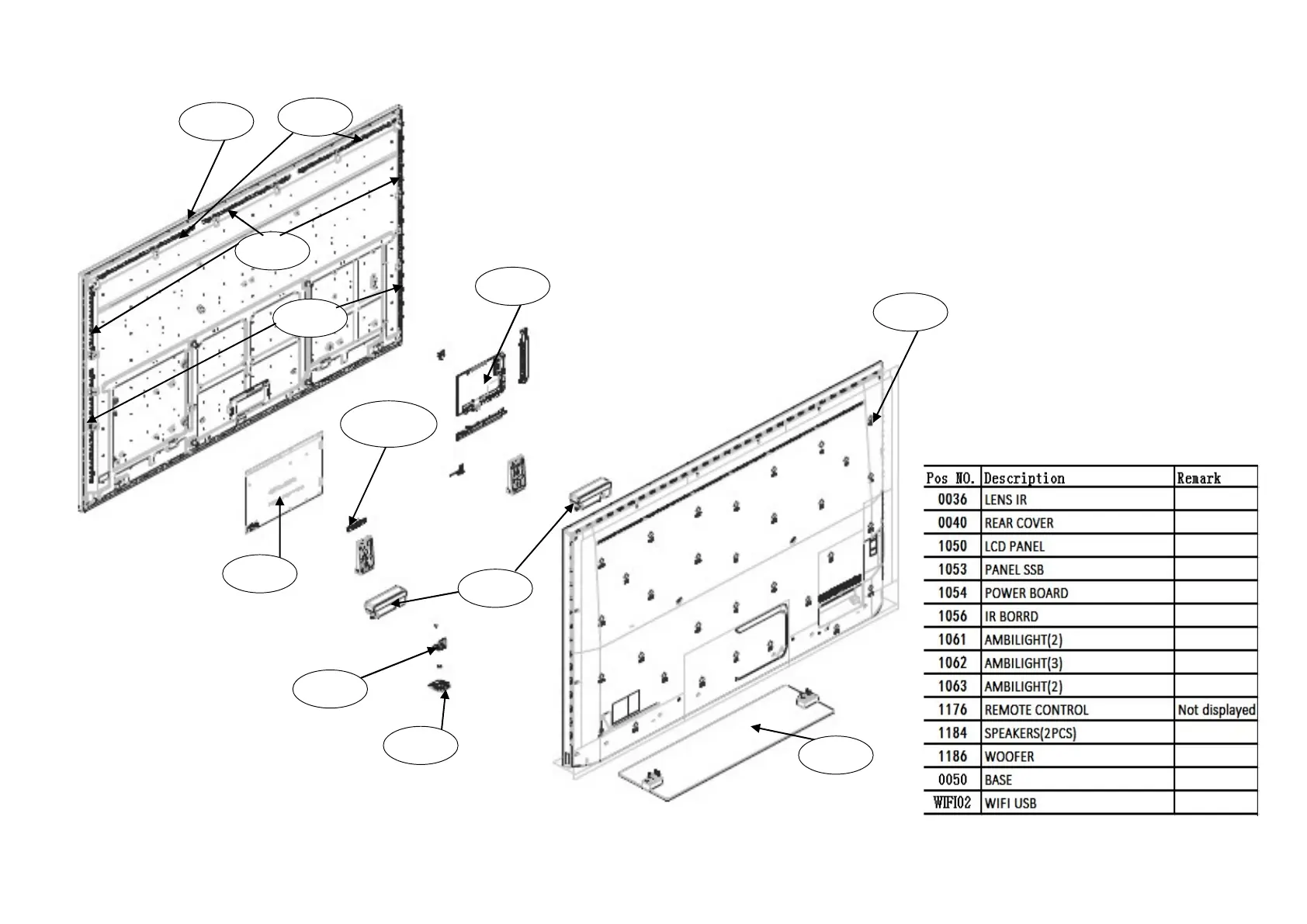 | Pos NO. | Description | Remark |
|---|---|---|
| 0036 | LENS IR | |
| 0040 | REAR COVER | |
| 1050 | LCD PANEL | |
| 1053 | PANEL SSB | |
| 1054 | POWER BOARD | |
| 1056 | IR BORRD | |
| 1061 | AMBILIGHT(2) | |
| 1062 | AMBILIGHT(3) | |
| 1063 | AMBILIGHT(2) | |
| 1176 | REMOTE CONTROL | Not displayed |
| 1184 | SPEAKERS(2PCS) | |
| 1186 | WOOFER | |
| 0050 | BASE | |
| WIFI02 | WIFI USB | |