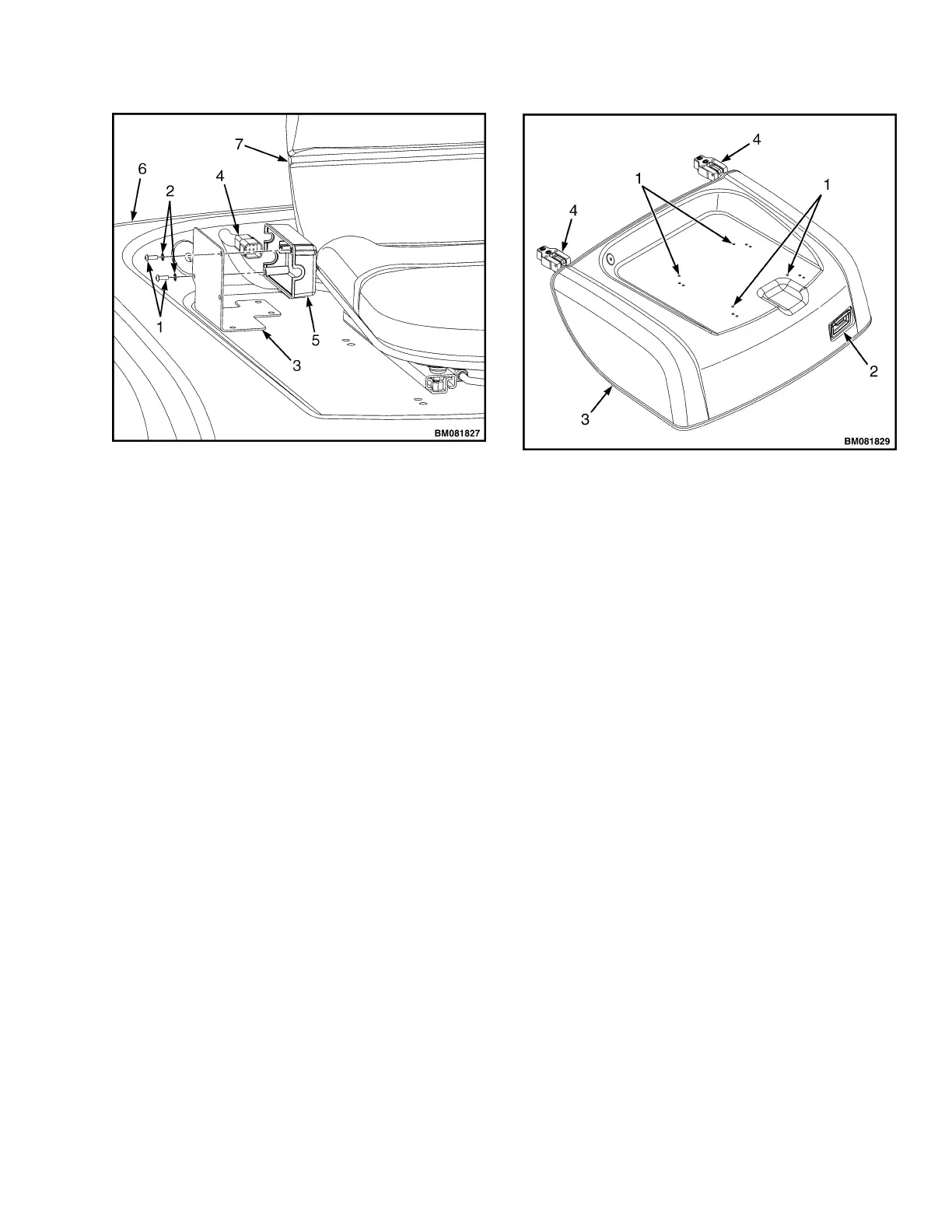 7
6
4
2
1
5
3
BM081827

4
1
1
4
2
3
BM081829