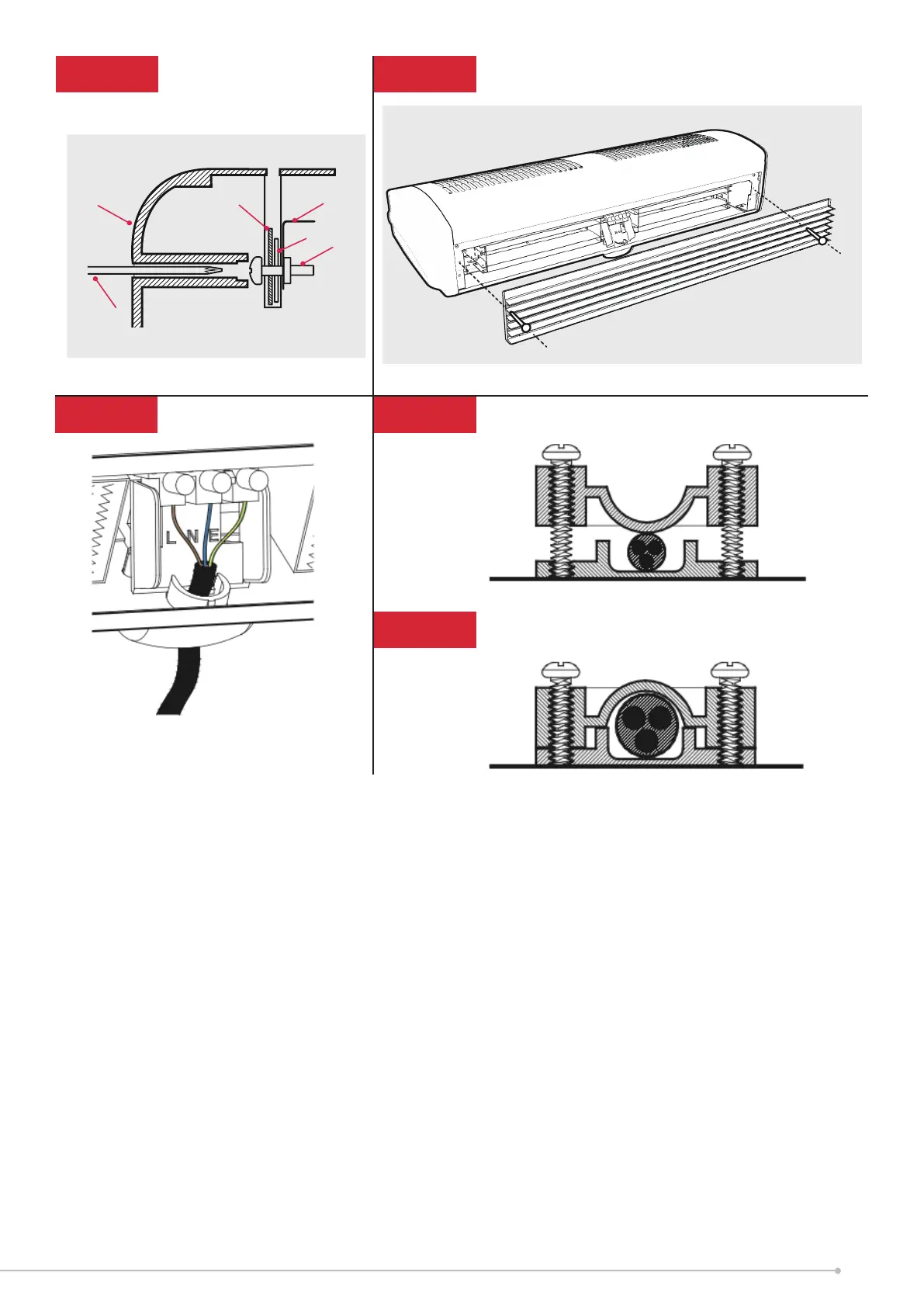 L N E