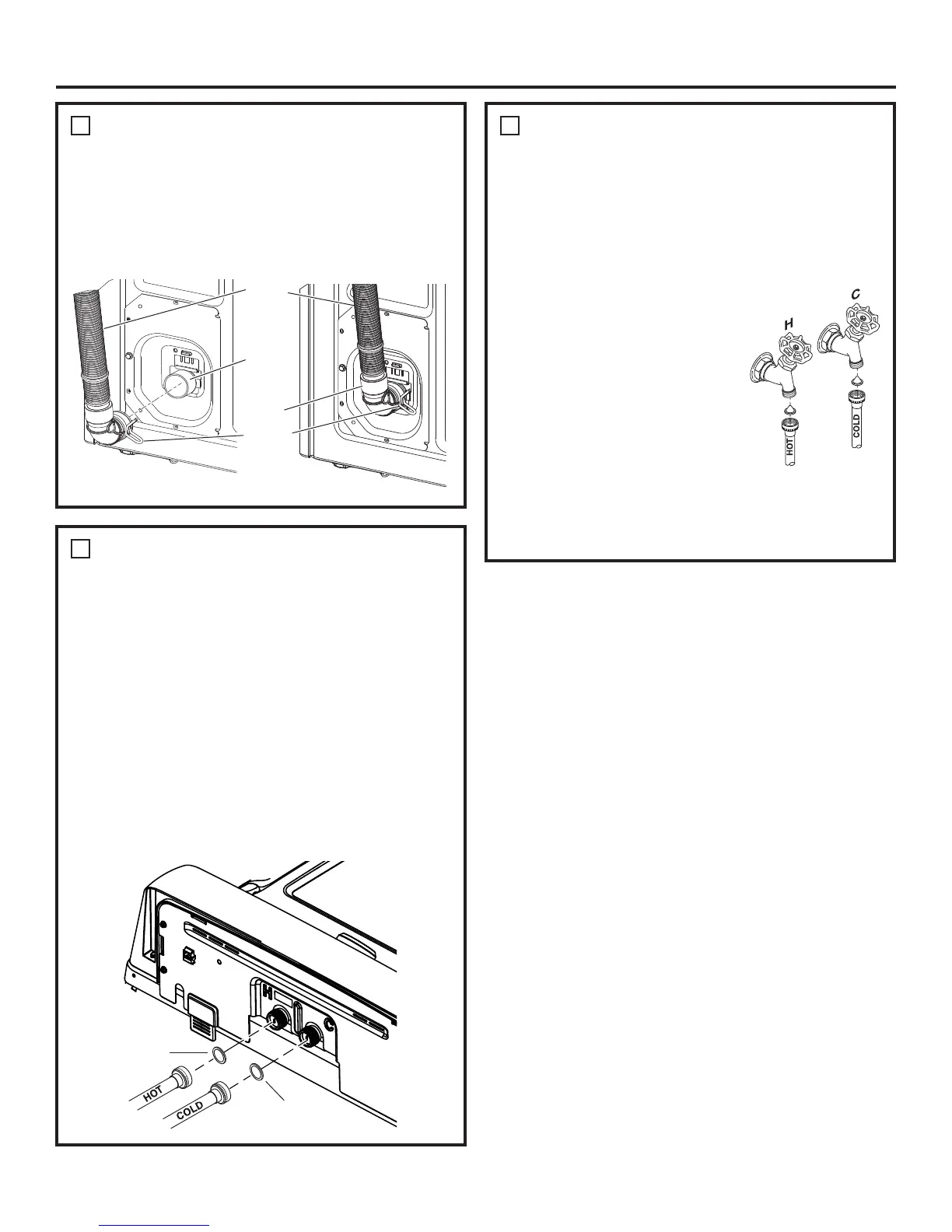 H

C

HOT

COLD

H

C

HOT

COLD