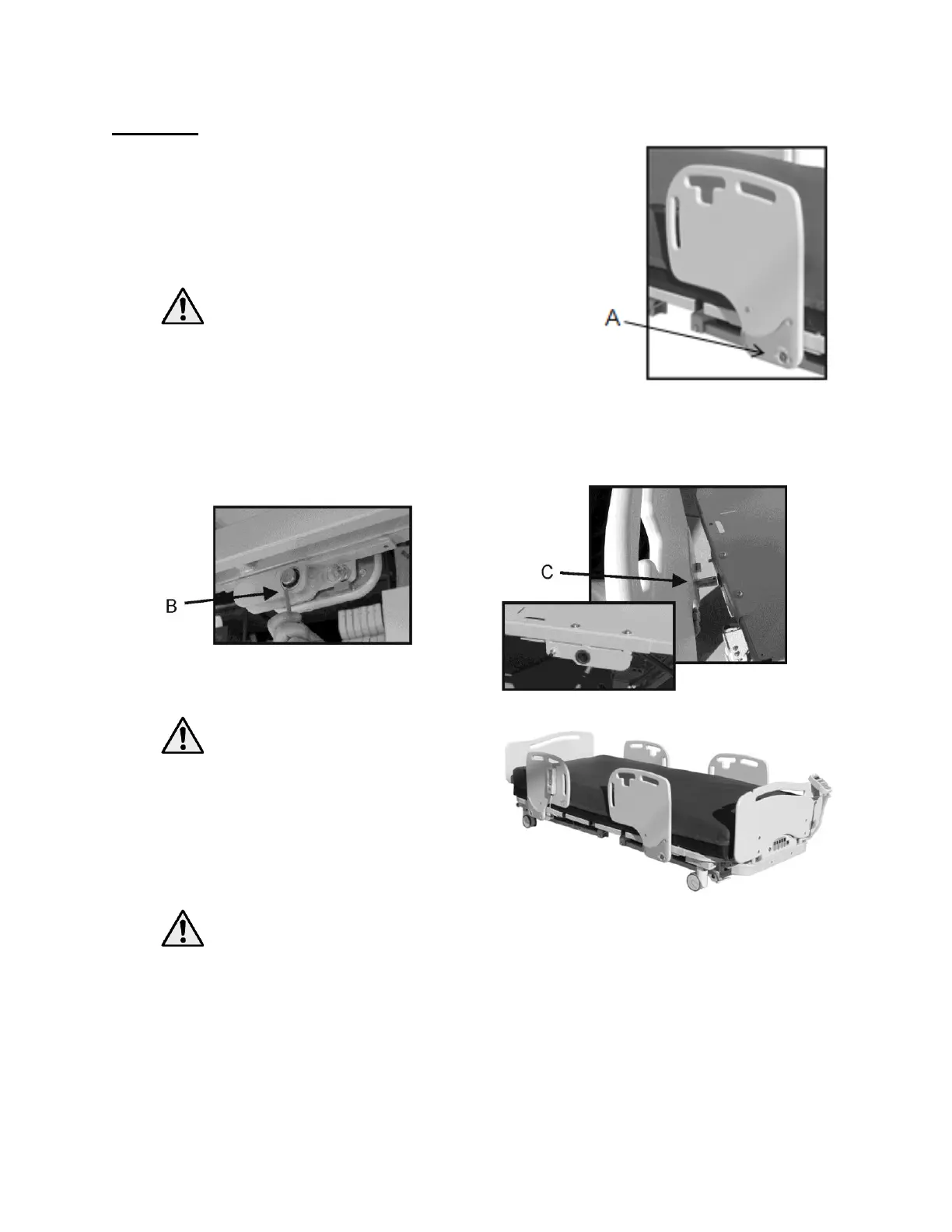 A

B

C