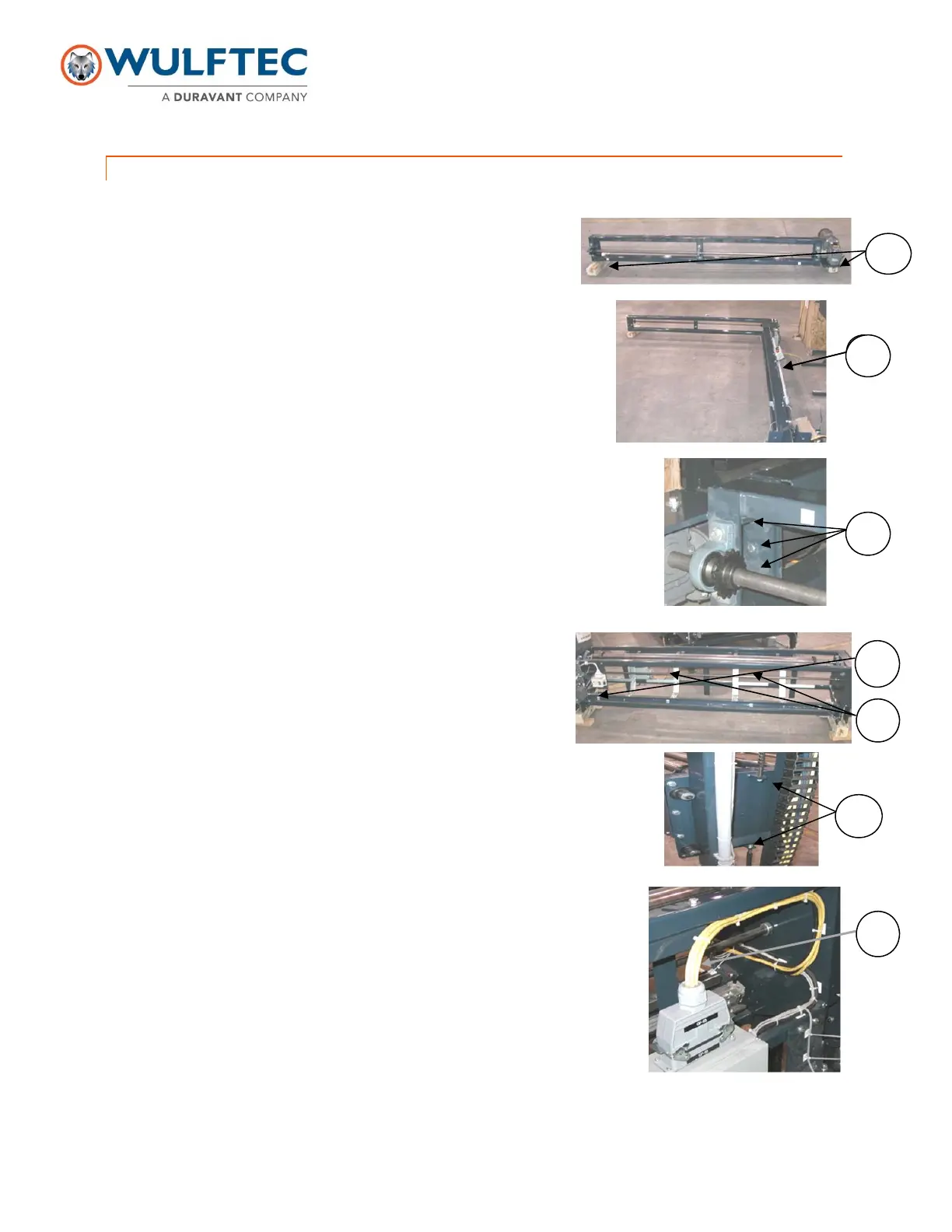 WULFTEC
A DURAVANT COMPANY