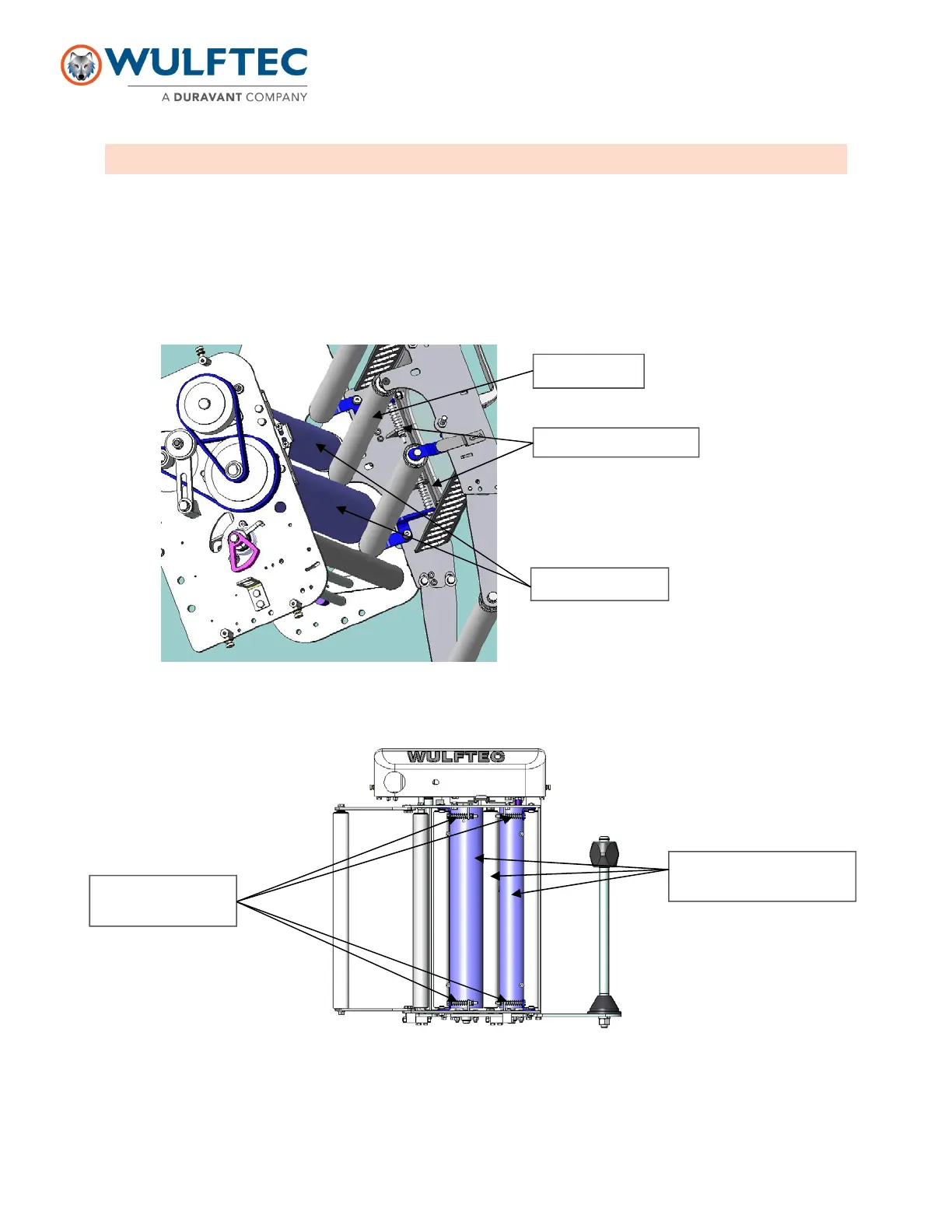 WULFTEC
A DURAVANT COMPANY

WULFTEC