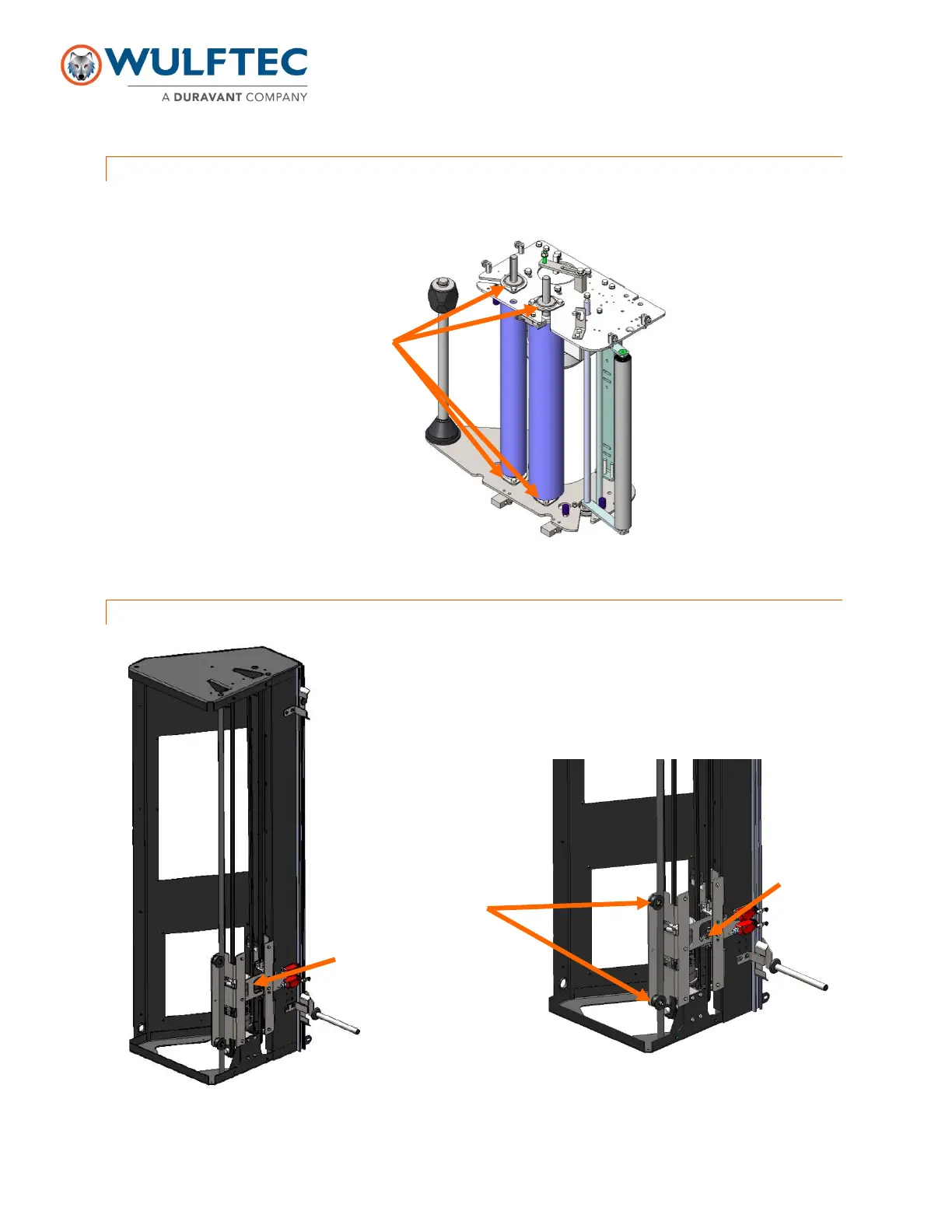 WULFTEC
A DURAVANT COMPANY