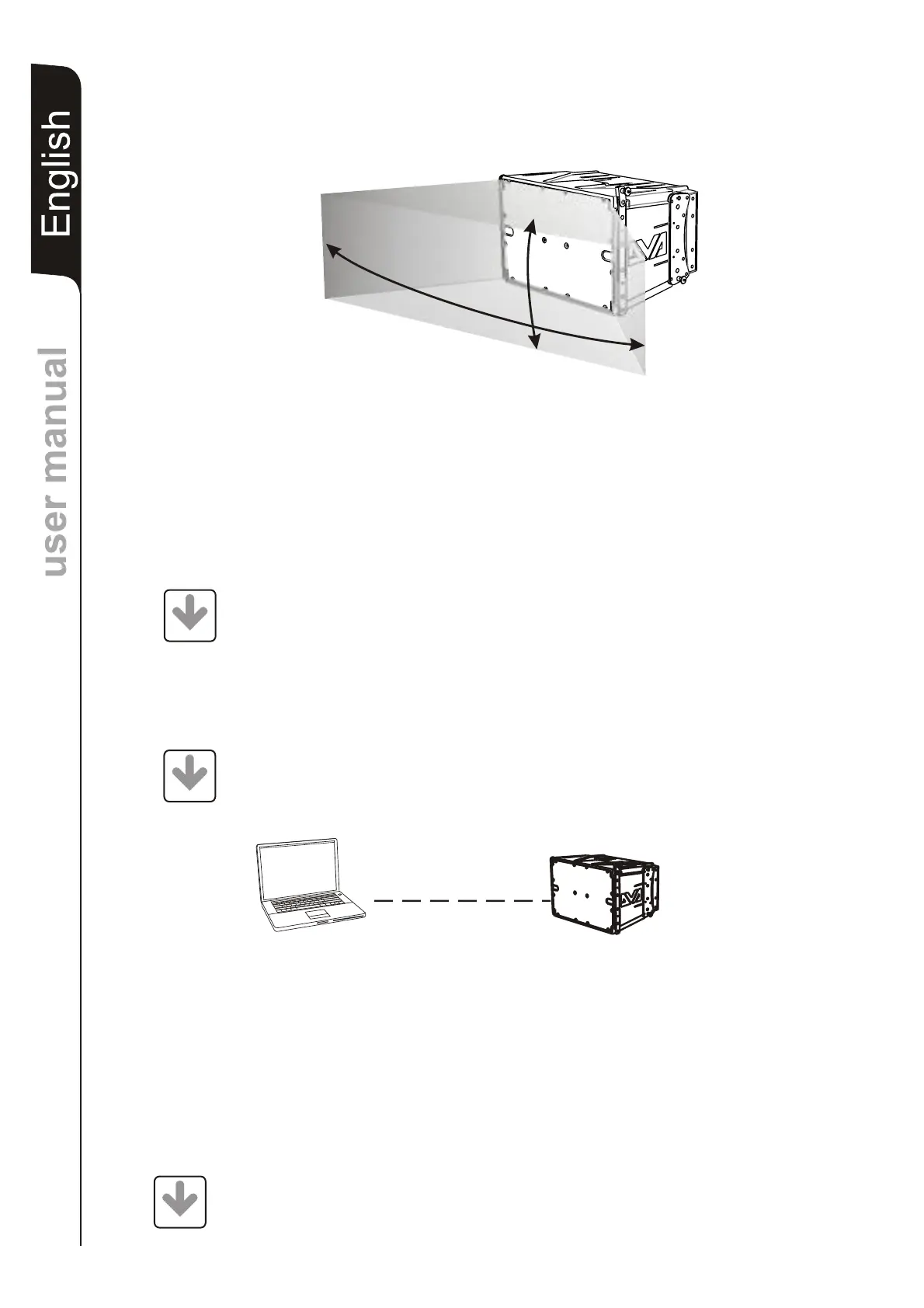 English

user manual