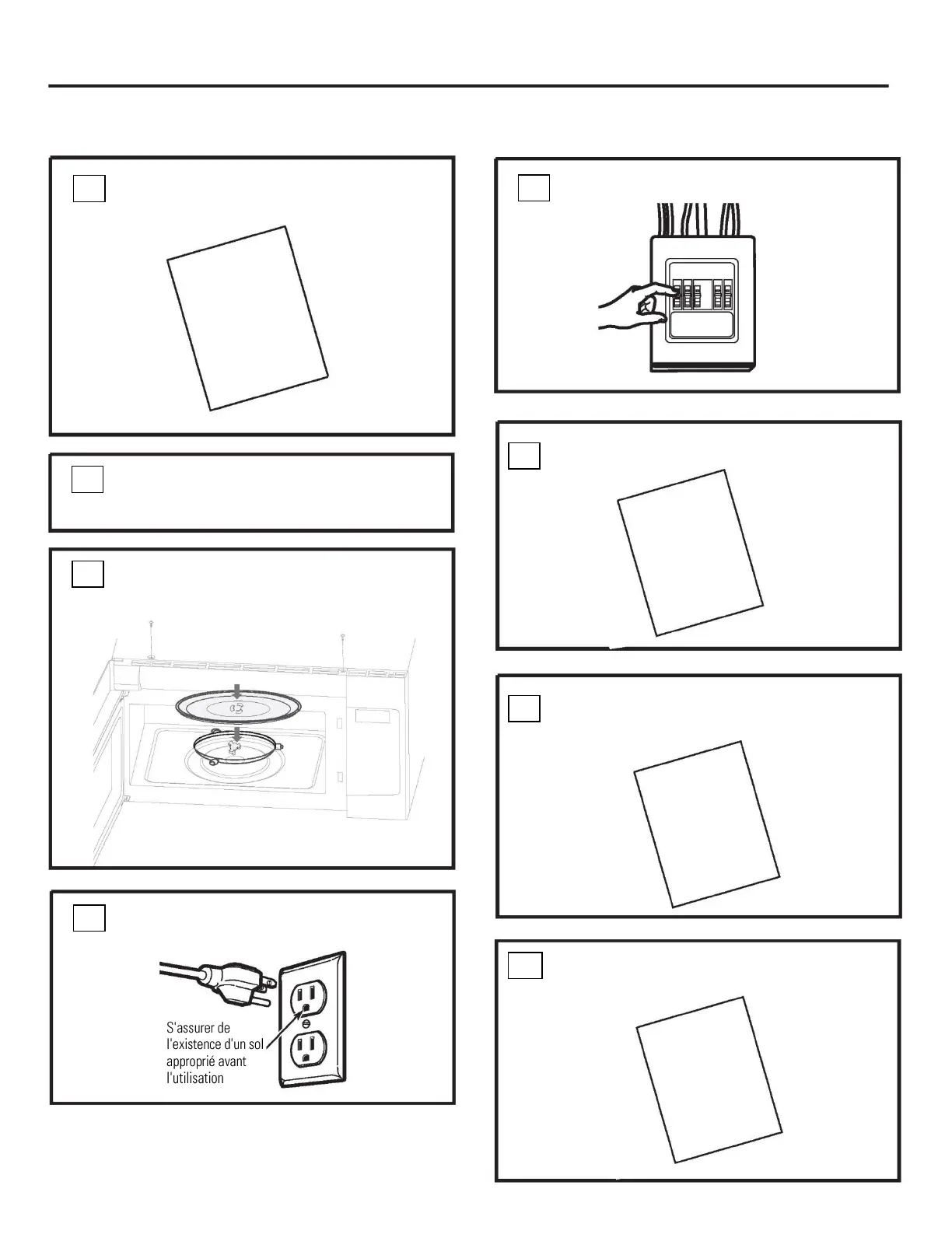 S'assurer de l'existence d'un sol approprié avant l'utilisation