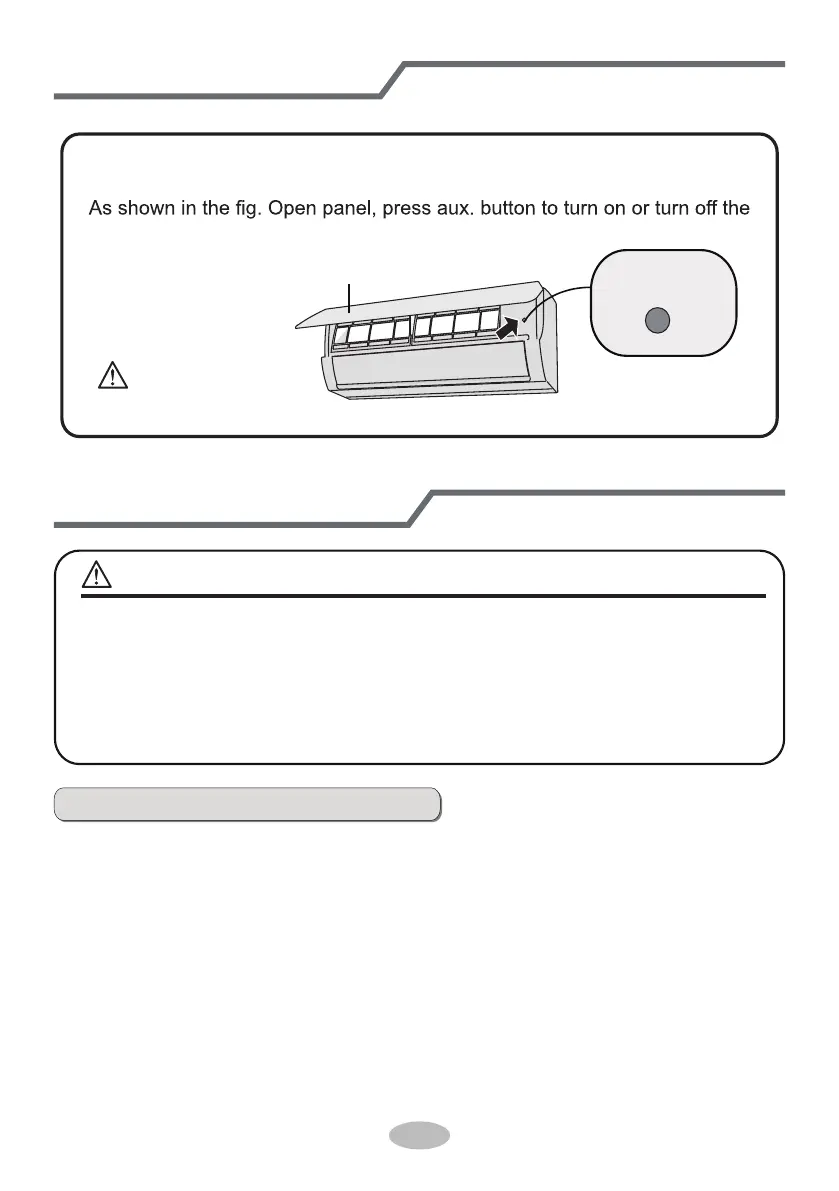 As shown in the fig. Open panel, press aux. button to turn on or turn off the