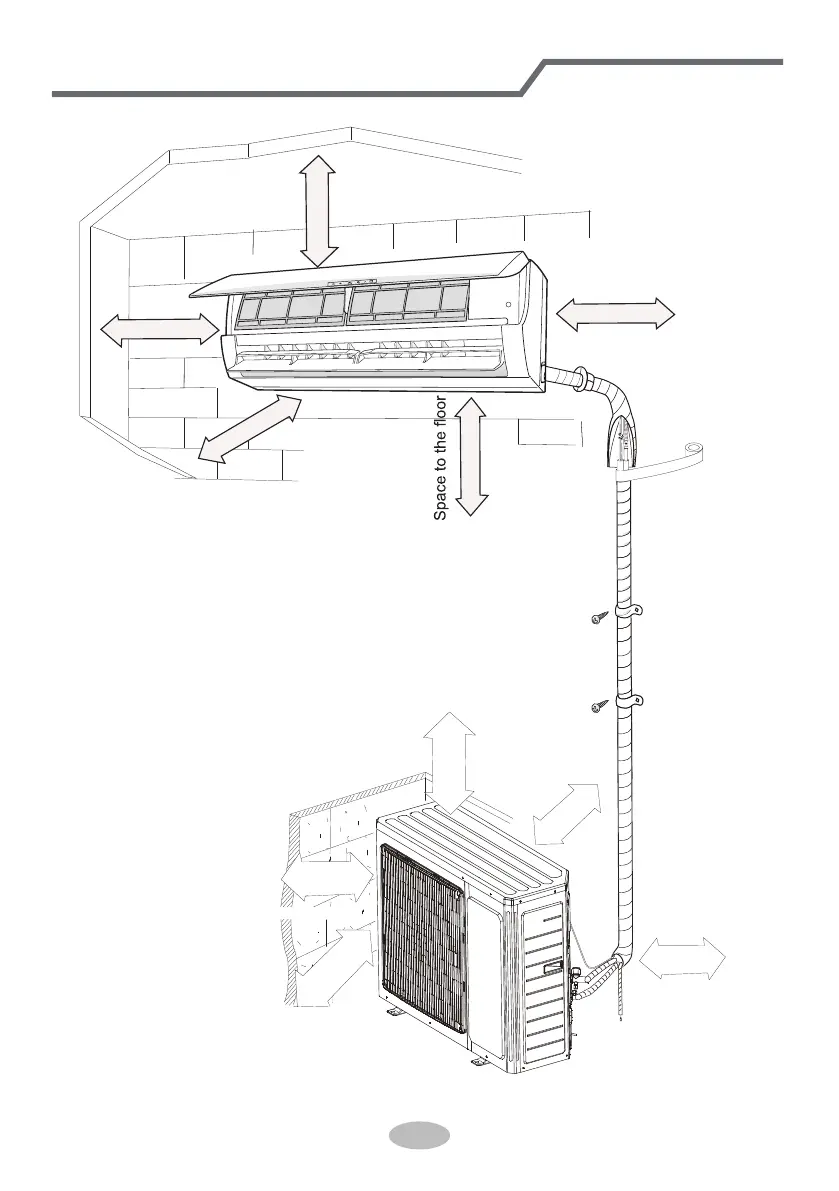 Space to the floor