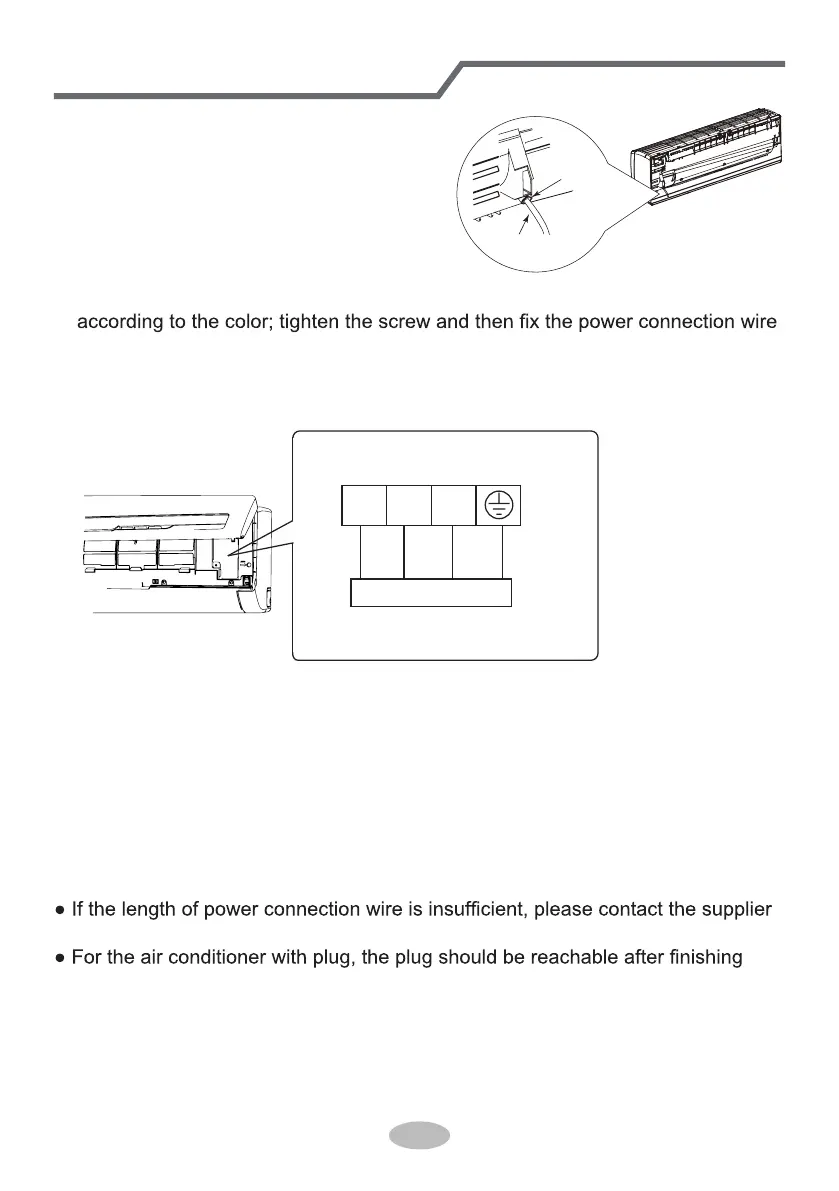 according to the color; tighten the screw and then fix the power connection wire

● If the length of power connection wire is insufficient, please contact the supplier

● For the air conditioner with plug, the plug should be reachable after finishing