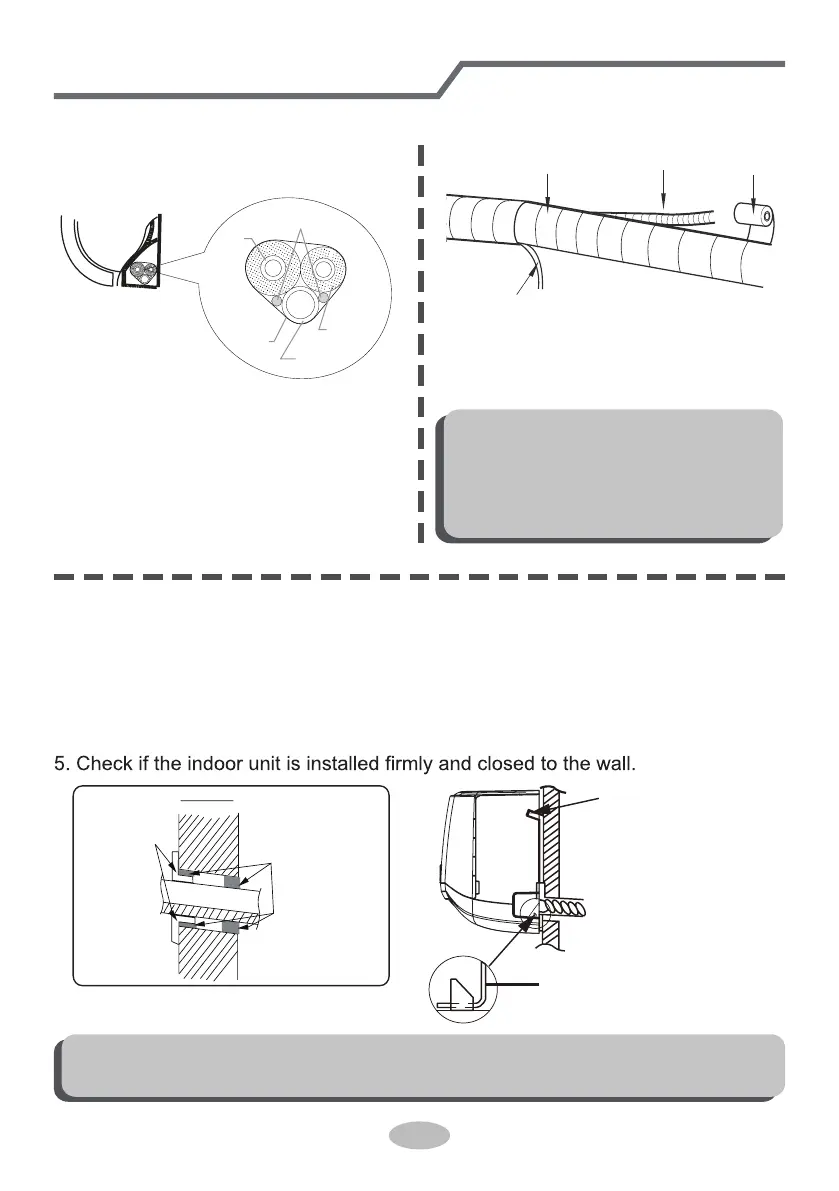 5. Check if the indoor unit is installed firmly and closed to the wall.