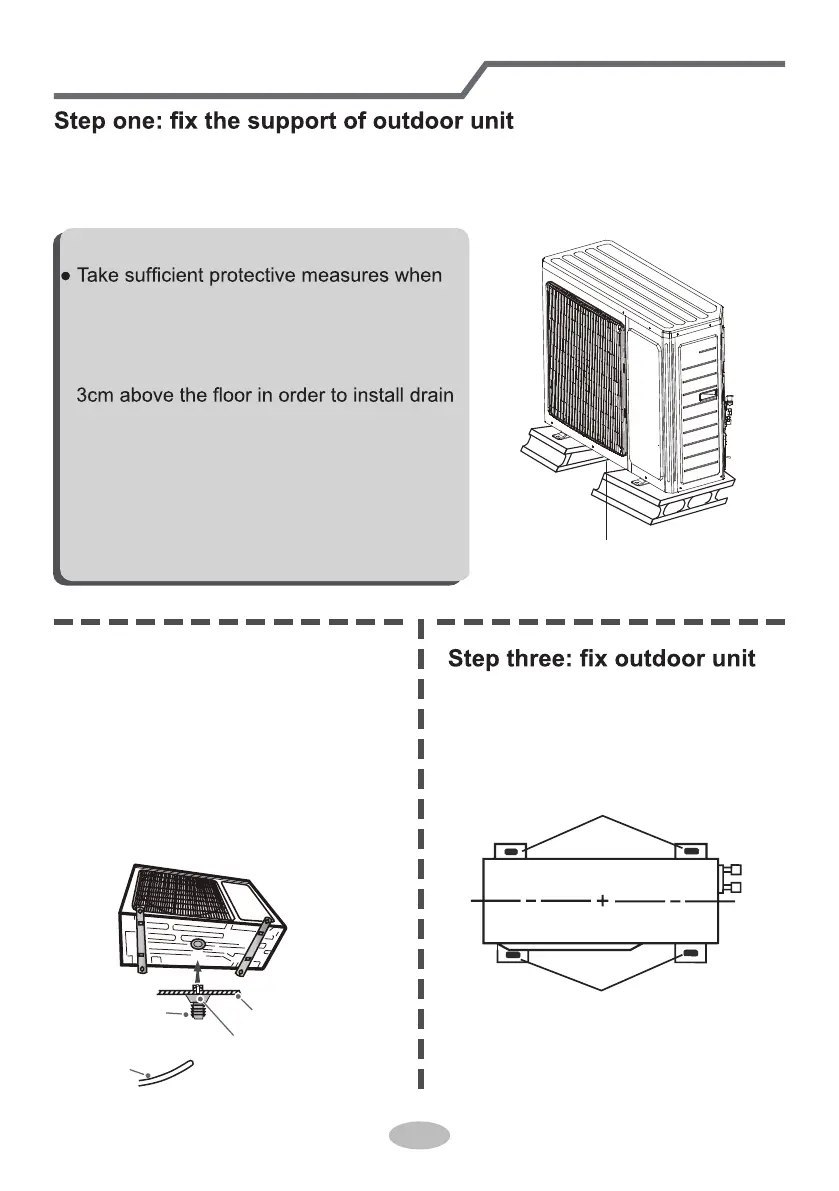 Step one: fix the support of outdoor unit

● Take sufficient protective measures when

3cm above the floor in order to install drain

Step three: fix outdoor unit