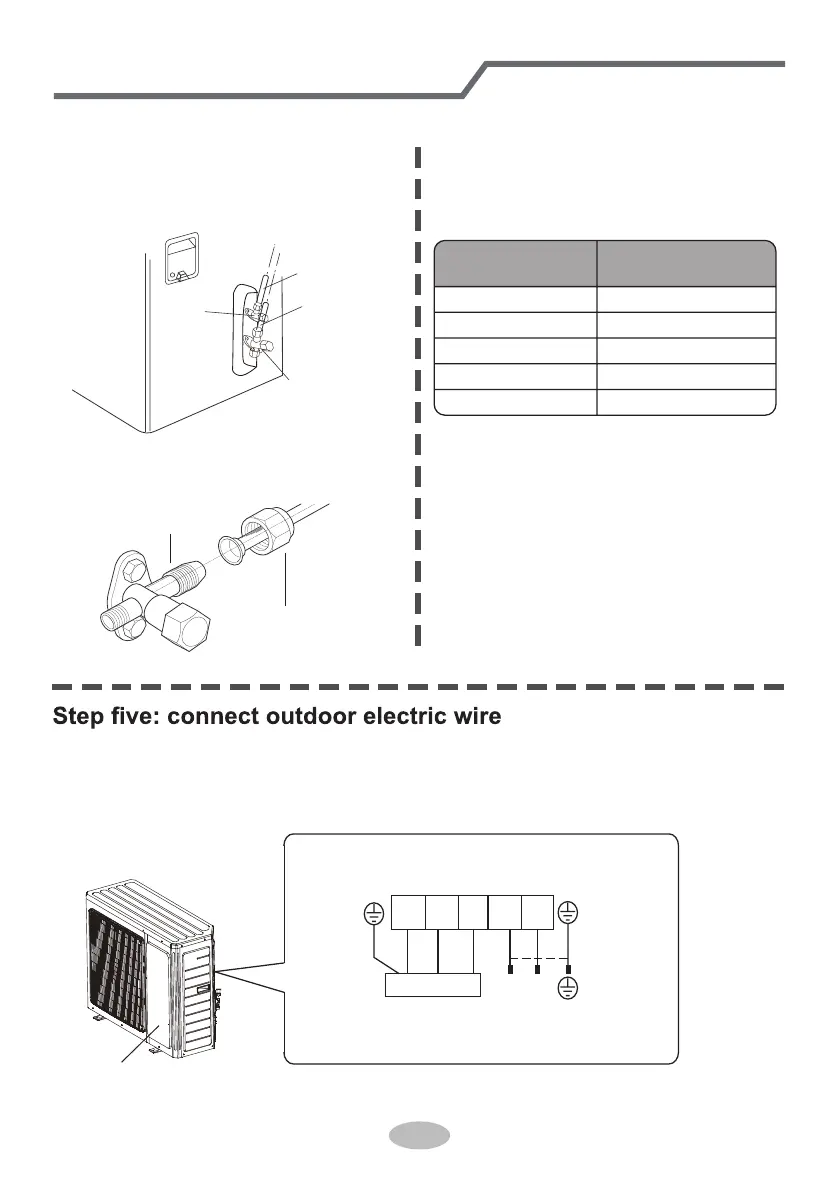 Step five: connect outdoor electric wire